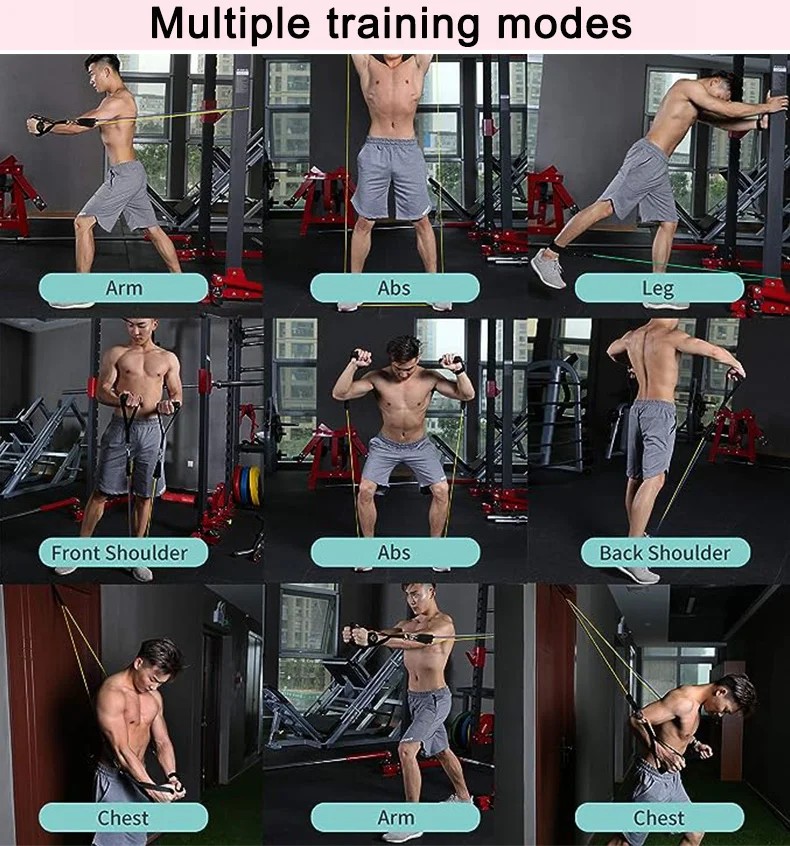 Multiple training modes

Arm

Abs

Leg

Front Shoulder

Abs

Back Shoulder

Chest

Arm

Chest