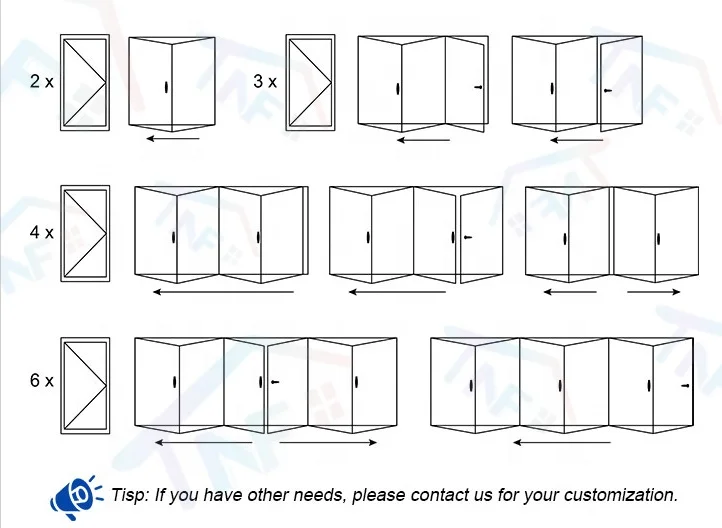 2 x

3 x

4 x

6 x

Tisp: If you have other needs, please contact us for your customization.