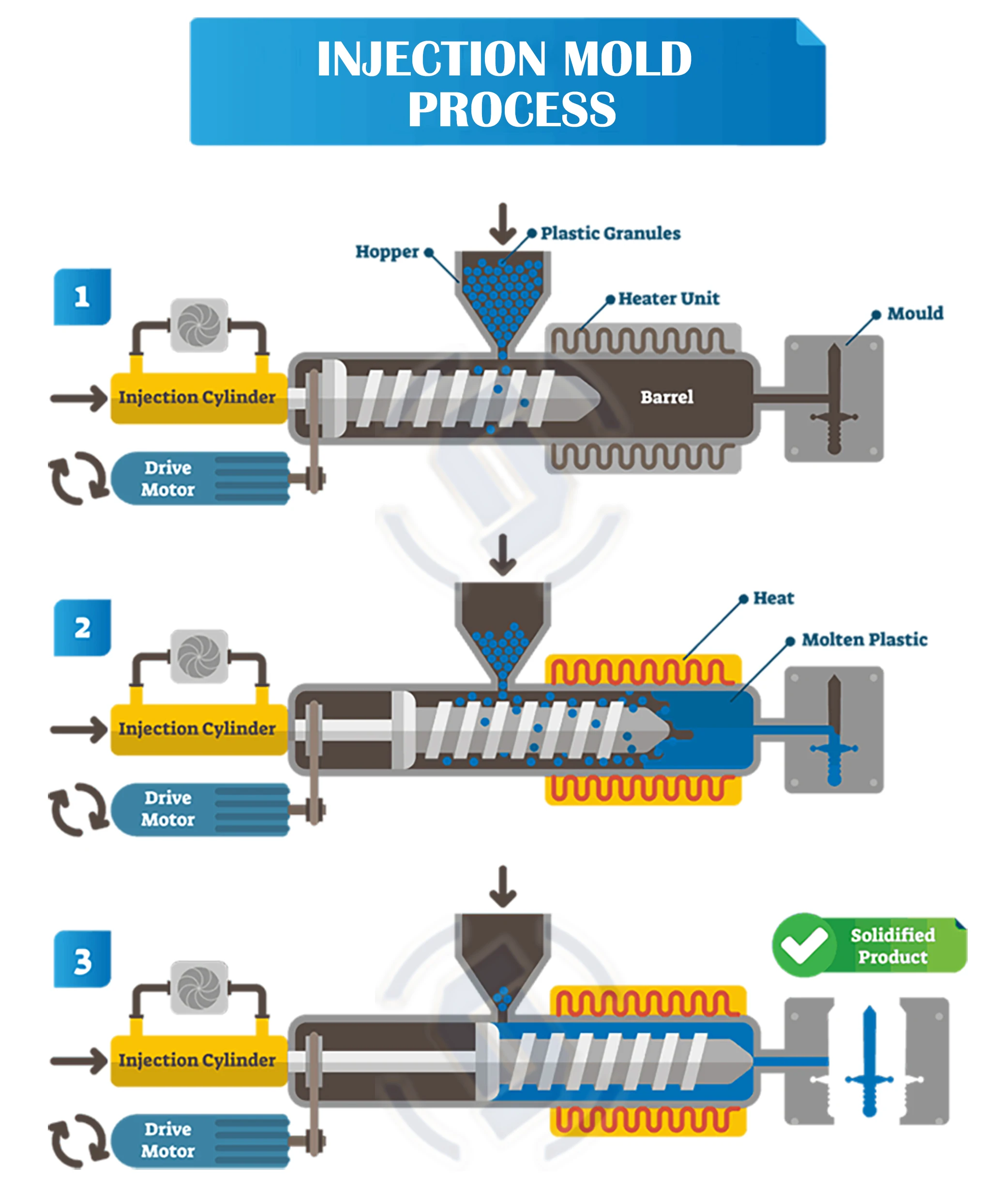 INJECTION MOLD PROCESS

1

Hopper

Plastic Granules

Heater Unit

Mould

Injection Cylinder

Barrel

Drive Motor

2

Heat

Molten Plastic

Injection Cylinder

Drive Motor

3

Solidified Product

Injection Cylinder

Drive Motor