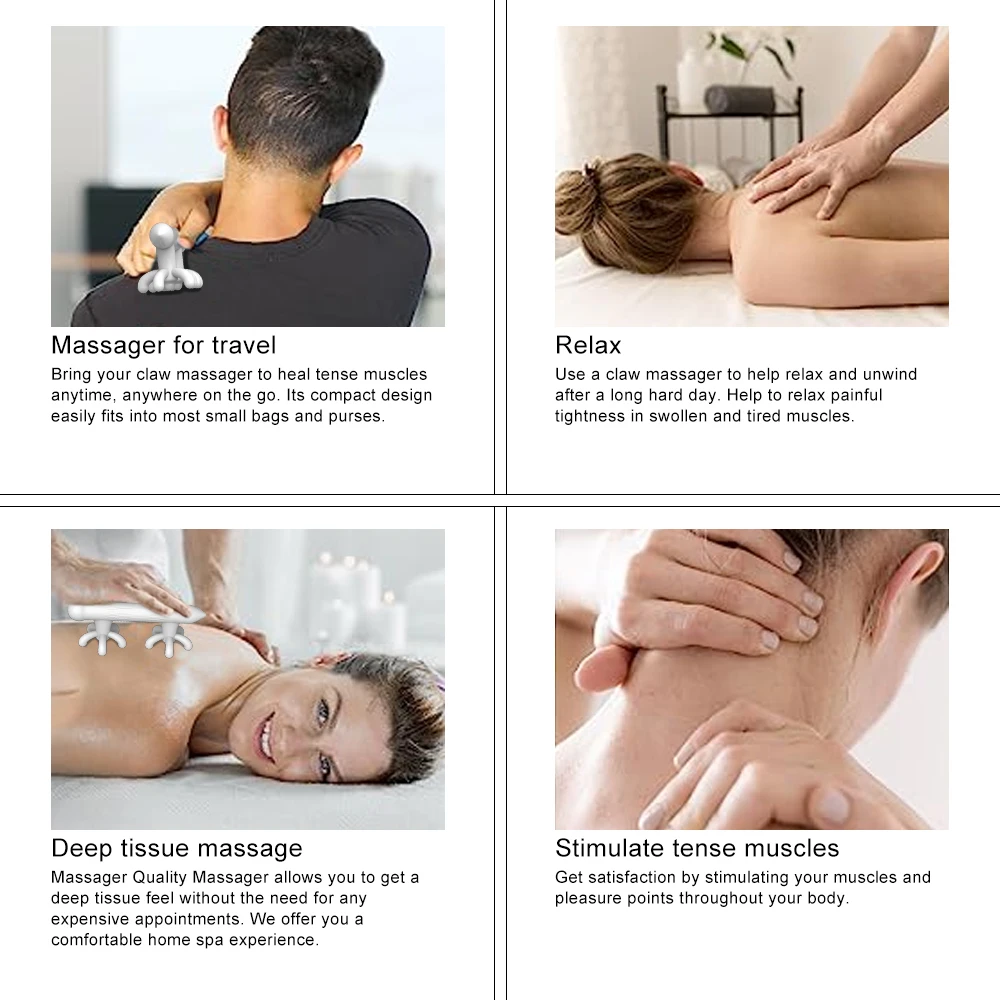 Massager for travel
Bring your claw massager to heal tense muscles anytime, anywhere on the go. Its compact design easily fits into most small bags and purses.

Relax
Use a claw massager to help relax and unwind after a long hard day. Help to relax painful tightness in swollen and tired muscles.

Deep tissue massage
Massager Quality Massager allows you to get a deep tissue feel without the need for any expensive appointments. We offer you a comfortable home spa experience.

Stimulate tense muscles
Get satisfaction by stimulating your muscles and pleasure points throughout your body.