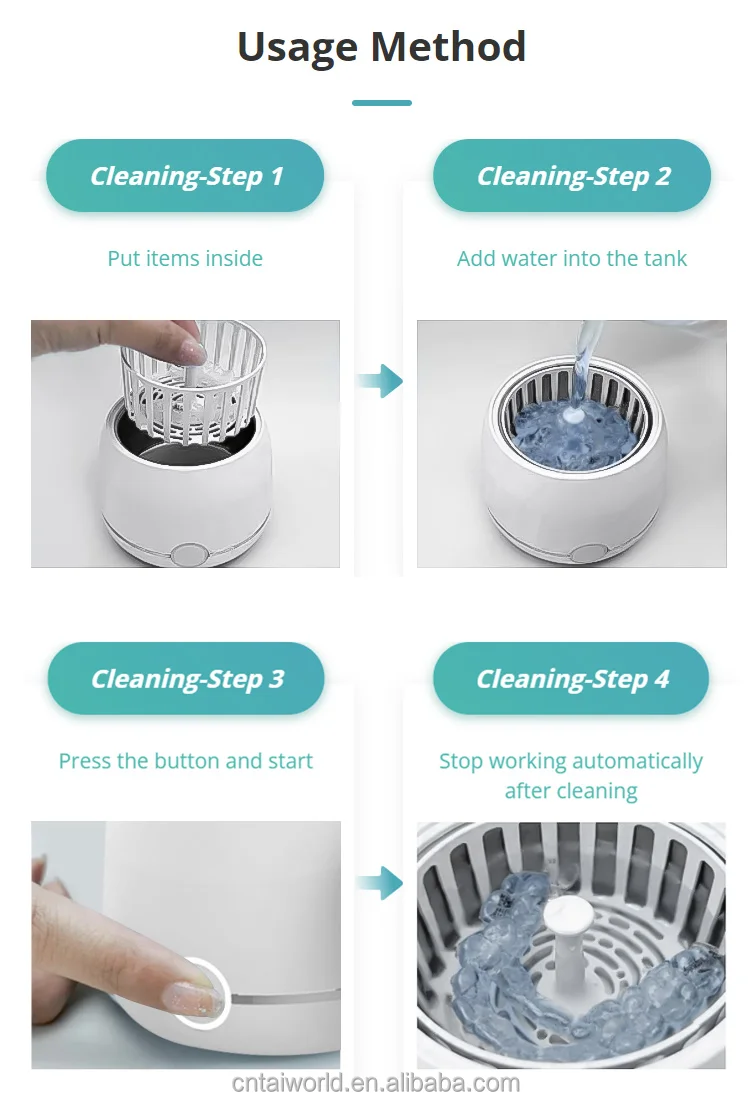 Usage Method

Cleaning-Step 1

Put items inside

Cleaning-Step 2

Add water into the tank

Cleaning-Step 3

Press the button and start

Cleaning-Step 4

Stop working automatically after cleaning

cntaiworld.en.alibaba.com