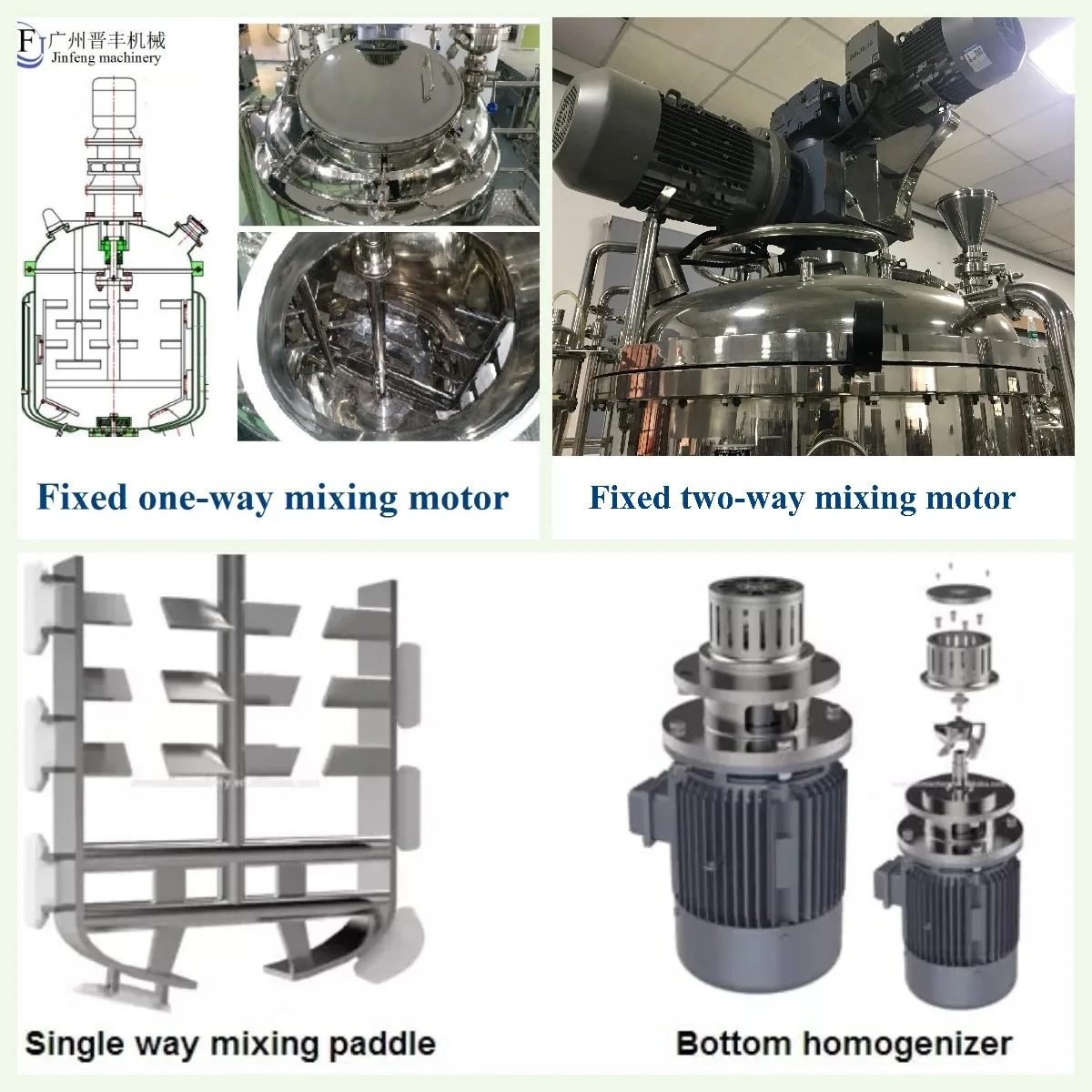 FJ 广州晋丰机械
Jinfeng machinery

Fixed one-way mixing motor

Fixed two-way mixing motor

Single way mixing paddle

Bottom homogenizer