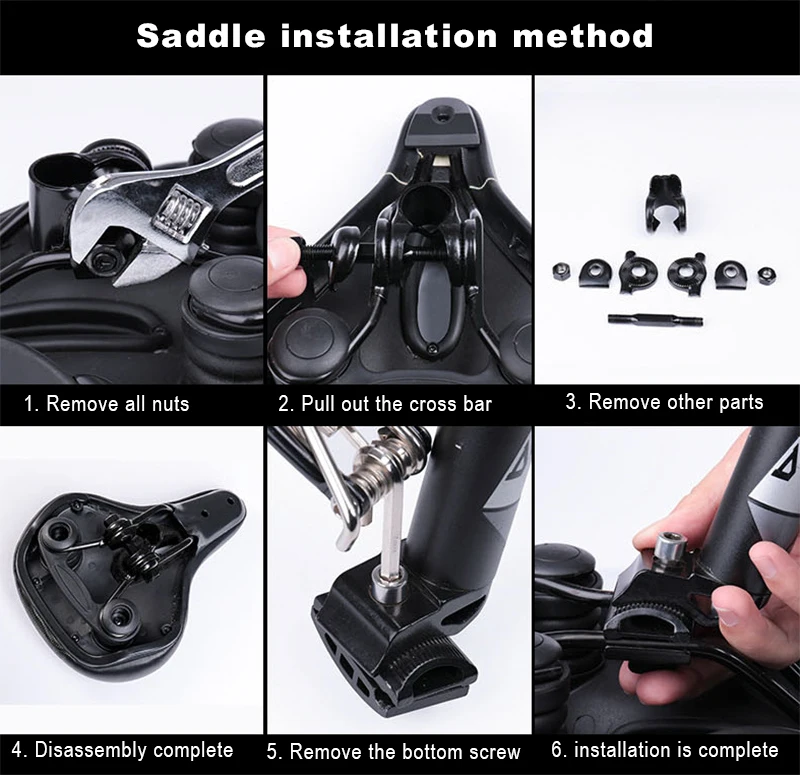 Saddle installation method

1. Remove all nuts

2. Pull out the cross bar

3. Remove other parts

4. Disassembly complete

5. Remove the bottom screw

6. installation is complete