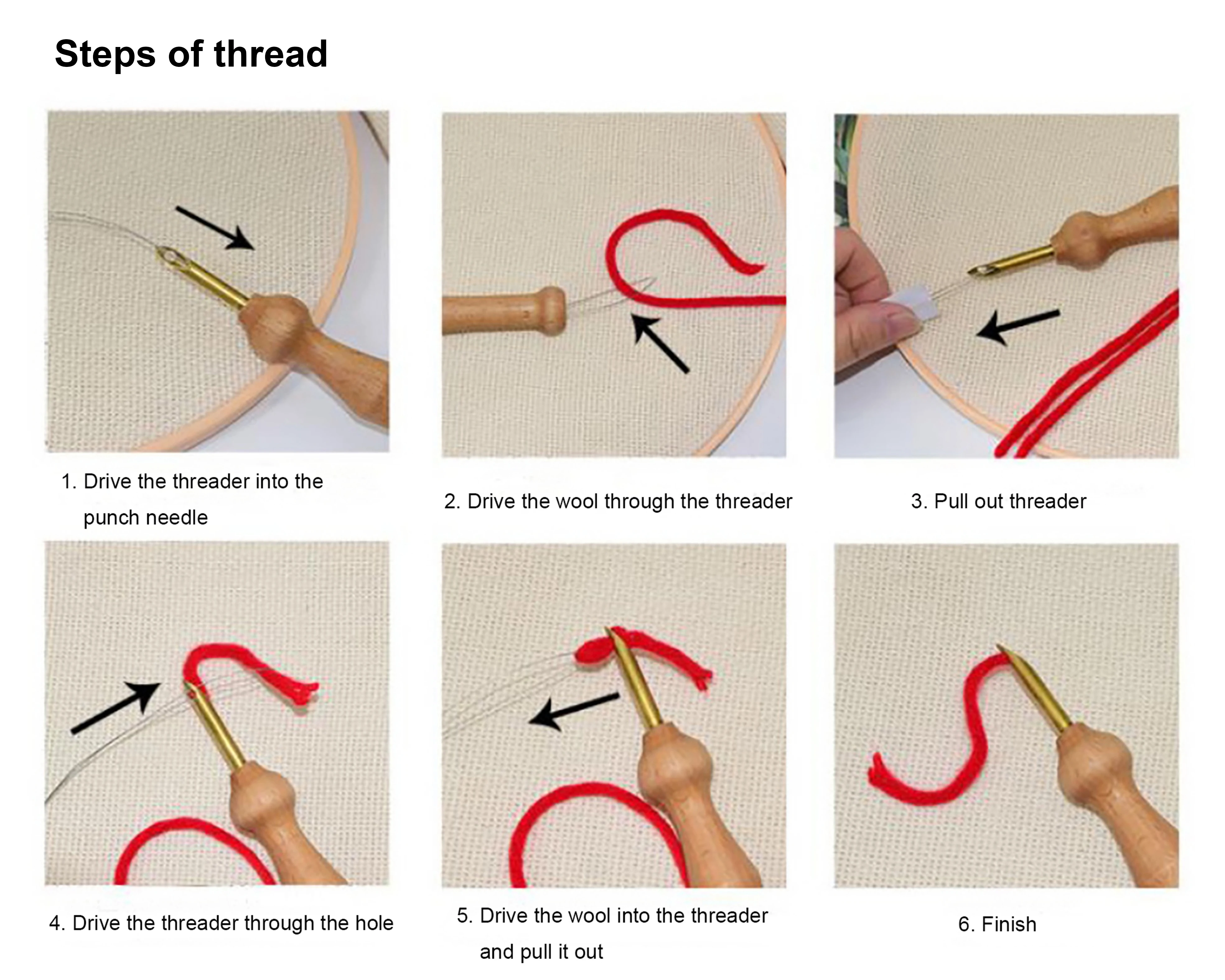 Steps of thread

1. Drive the threader into the punch needle

2. Drive the wool through the threader

3. Pull out threader

4. Drive the threader through the hole

5. Drive the wool into the threader and pull it out

6. Finish