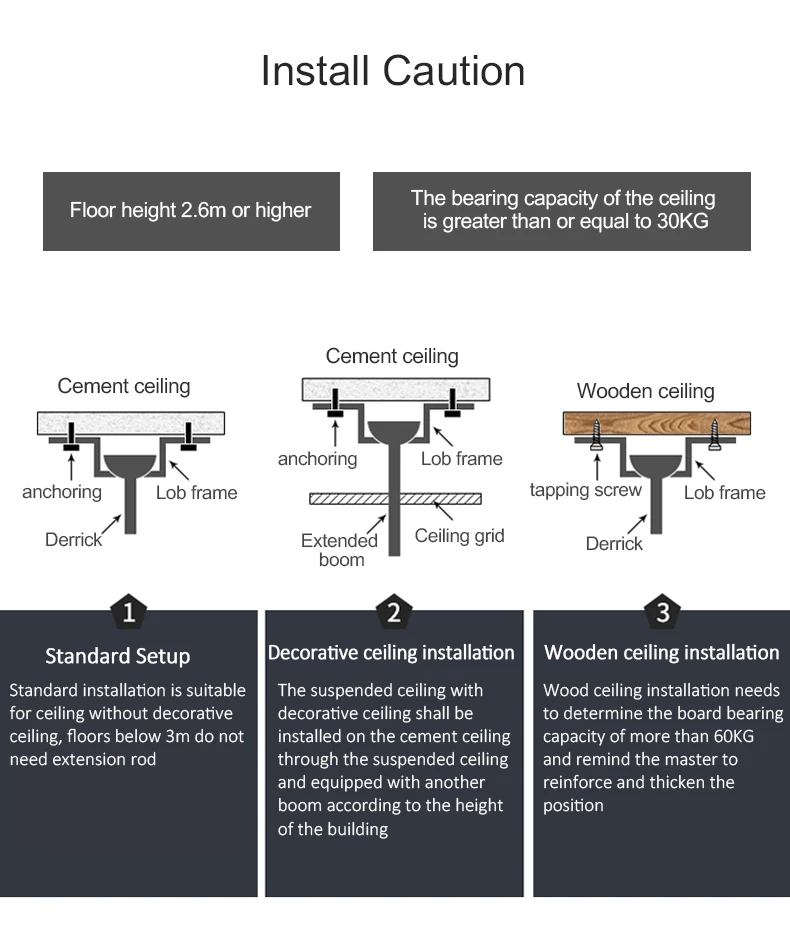 Install Caution

Floor height 2.6m or higher

The bearing capacity of the ceiling is greater than or equal to 30KG

Cement ceiling

anchoring

Lob frame

Derrick

Cement ceiling

anchoring

Lob frame

Extended boom

Ceiling grid

Wooden ceiling

tapping screw

Lob frame

Derrick

1

Standard Setup

Standard installation is suitable for ceiling without decorative ceiling, floors below 3m do not need extension rod

2

Decorative ceiling installation

The suspended ceiling with decorative ceiling shall be installed on the cement ceiling through the suspended ceiling and equipped with another boom according to the height of the building

3

Wooden ceiling installation

Wood ceiling installation needs to determine the board bearing capacity of more than 60KG and remind the master to reinforce and thicken the position