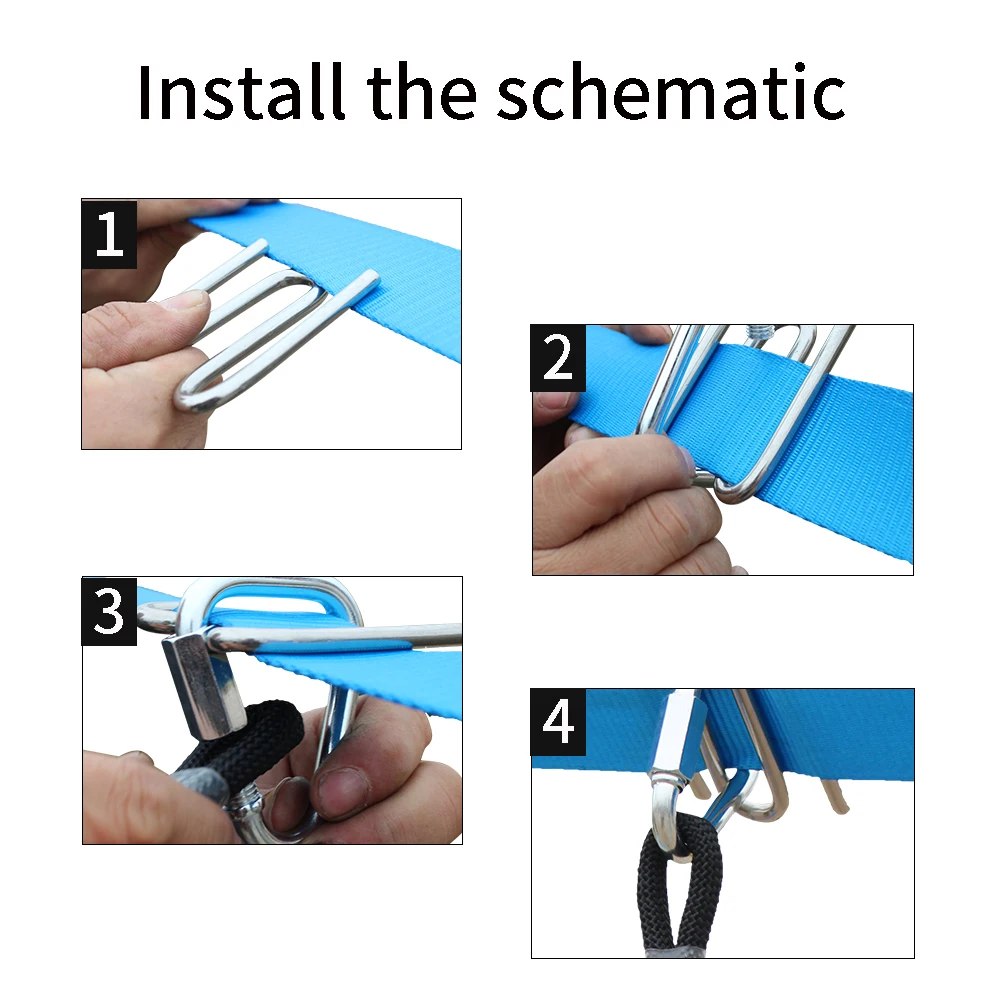 Install the schematic

1

2

3

4