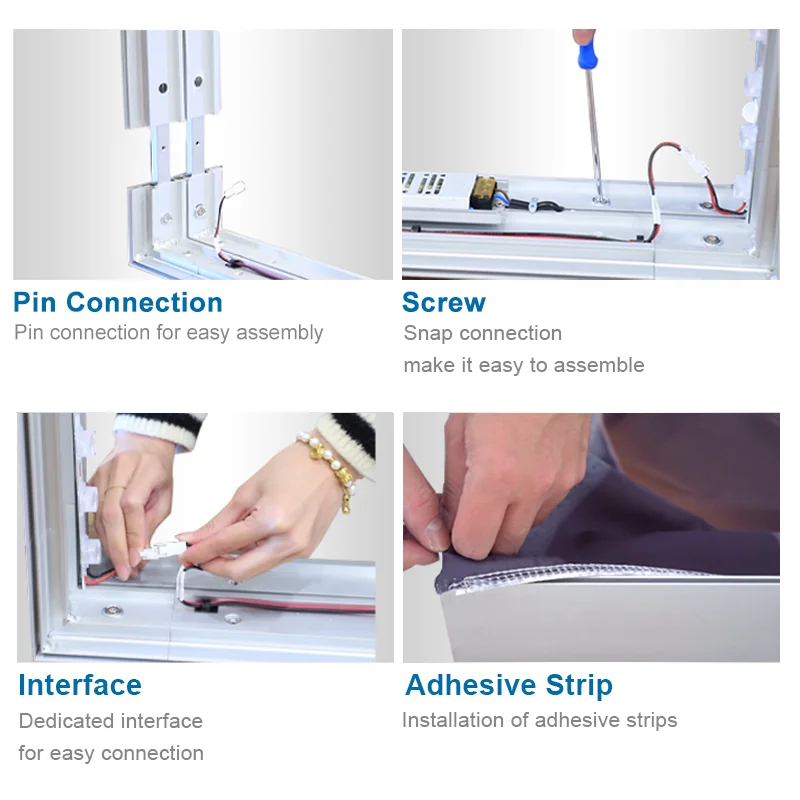 Pin Connection
Pin connection for easy assembly

Screw
Snap connection
make it easy to assemble

Interface
Dedicated interface
for easy connection

Adhesive Strip
Installation of adhesive strips