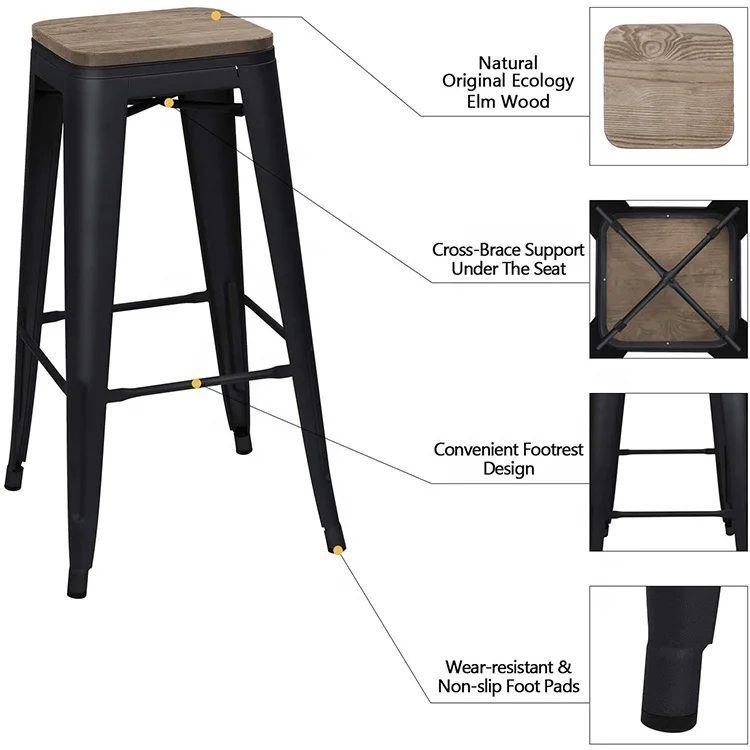 Natural Original Ecology Elm Wood

Cross-Brace Support Under The Seat

Convenient Footrest Design

Wear-resistant & Non-slip Foot Pads