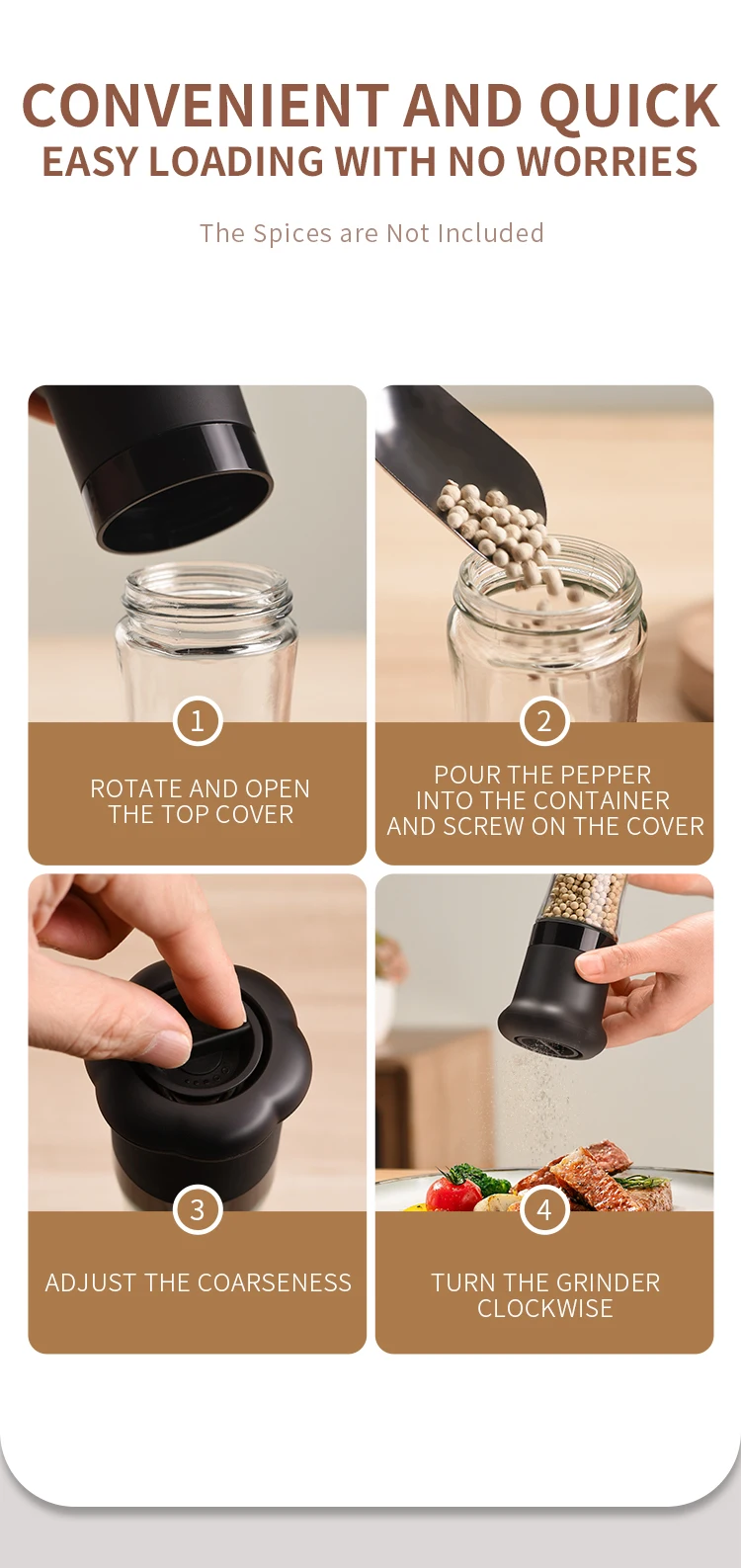 CONVENIENT AND QUICK
EASY LOADING WITH NO WORRIES

The Spices are Not Included

1
ROTATE AND OPEN THE TOP COVER

2
POUR THE PEPPER INTO THE CONTAINER AND SCREW ON THE COVER

3
ADJUST THE COARSENESS

4
TURN THE GRINDER CLOCKWISE