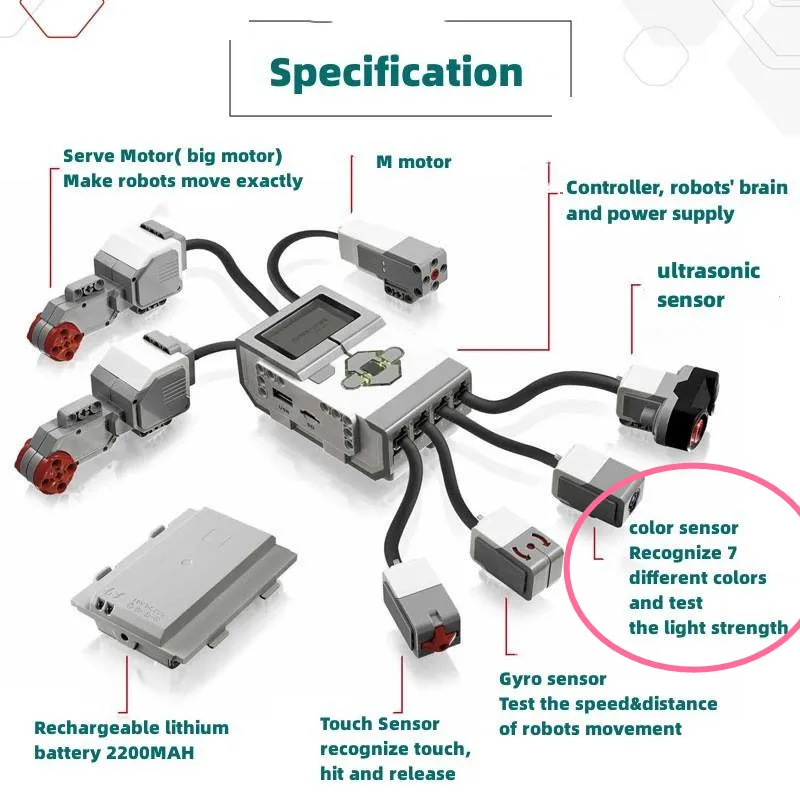 Specification

Serve Motor( big motor)
Make robots move exactly

M motor

Controller, robots' brain and power supply

ultrasonic sensor

color sensor
Recognize 7 different colors and test the light strength

Gyro sensor
Test the speed&distance of robots movement

Touch Sensor
recognize touch, hit and release

Rechargeable lithium battery 2200MAH