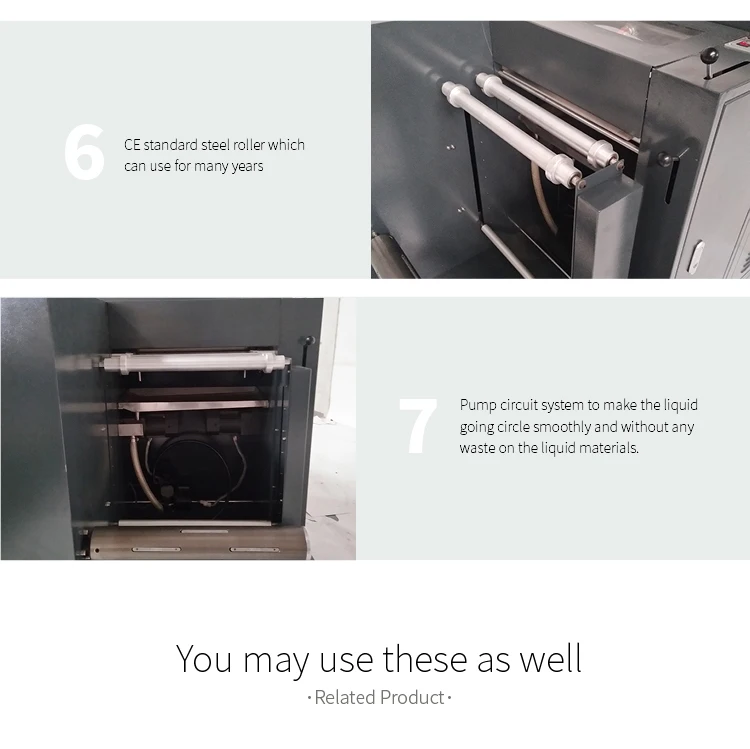 6

CE standard steel roller which can use for many years

7

Pump circuit system to make the liquid going circle smoothly and without any waste on the liquid materials.

You may use these as well

· Related Product ·