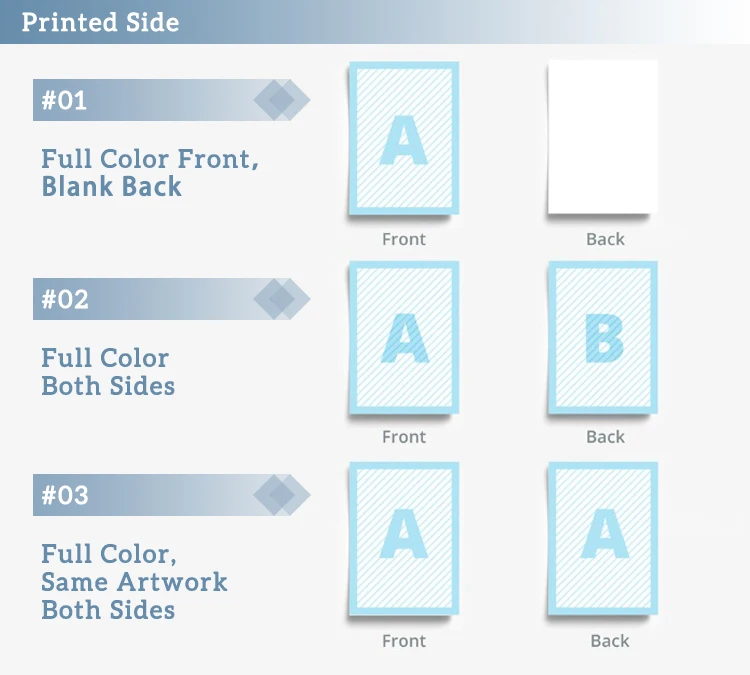 Printed Side

#01

Full Color Front, Blank Back

A

Front

Back

#02

Full Color Both Sides

A

Front

B

Back

#03

Full Color, Same Artwork Both Sides

A

Front

A

Back