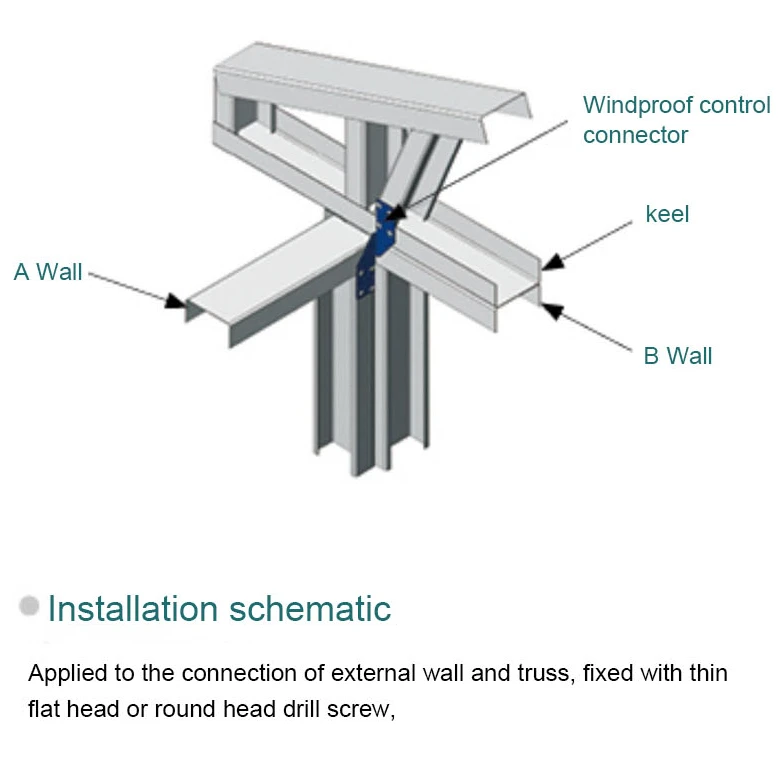 Windproof control connector

keel

A Wall

B Wall

Installation schematic

Applied to the connection of external wall and truss, fixed with thin flat head or round head drill screw,