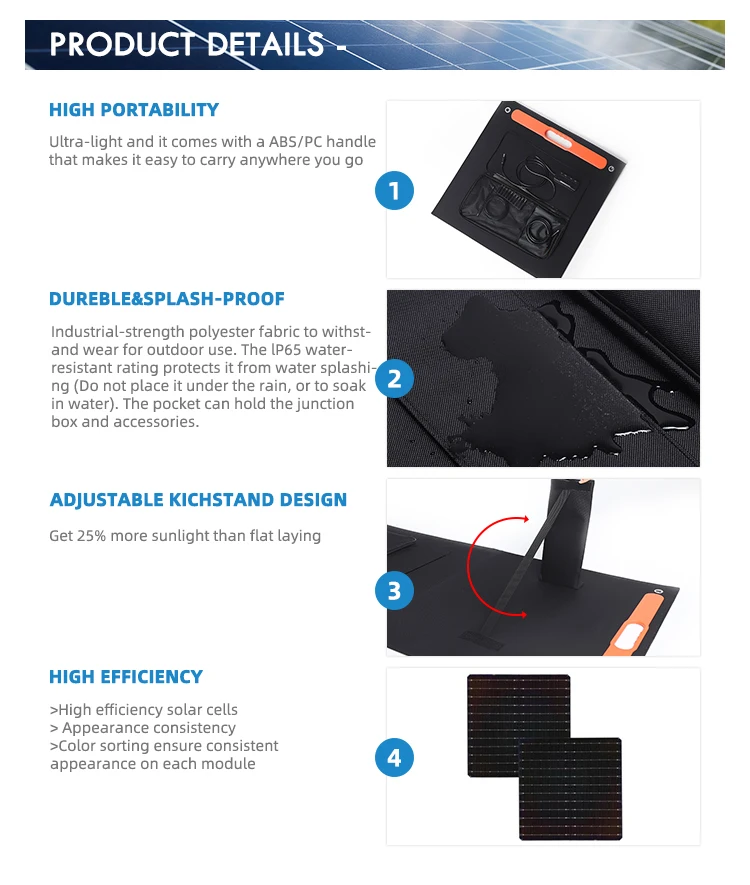 PRODUCT DETAILS -

HIGH PORTABILITY

Ultra-light and it comes with a ABS/PC handle that makes it easy to carry anywhere you go

1

DUREBLE&SPLASH-PROOF

Industrial-strength polyester fabric to withstand wear for outdoor use. The lP65 water-resistant rating protects it from water splashing (Do not place it under the rain, or to soak in water). The pocket can hold the junction box and accessories.

2

ADJUSTABLE KICHSTAND DESIGN

Get 25% more sunlight than flat laying

3

HIGH EFFICIENCY

>High efficiency solar cells
> Appearance consistency
>Color sorting ensure consistent appearance on each module

4