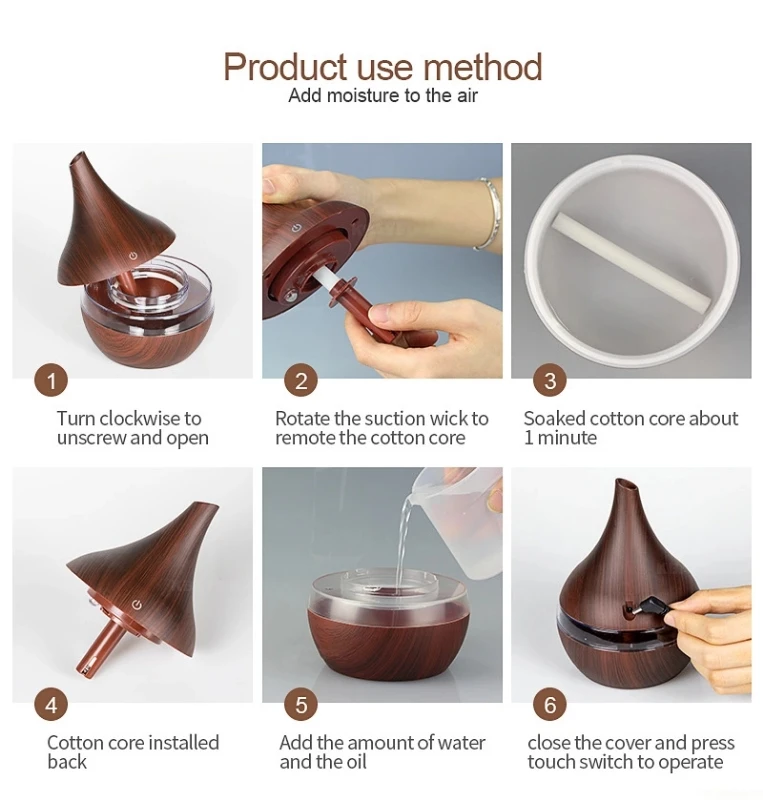 Product use method
Add moisture to the air

1
Turn clockwise to unscrew and open

2
Rotate the suction wick to remote the cotton core

3
Soaked cotton core about 1 minute

4
Cotton core installed back

5
Add the amount of water and the oil

6
close the cover and press touch switch to operate