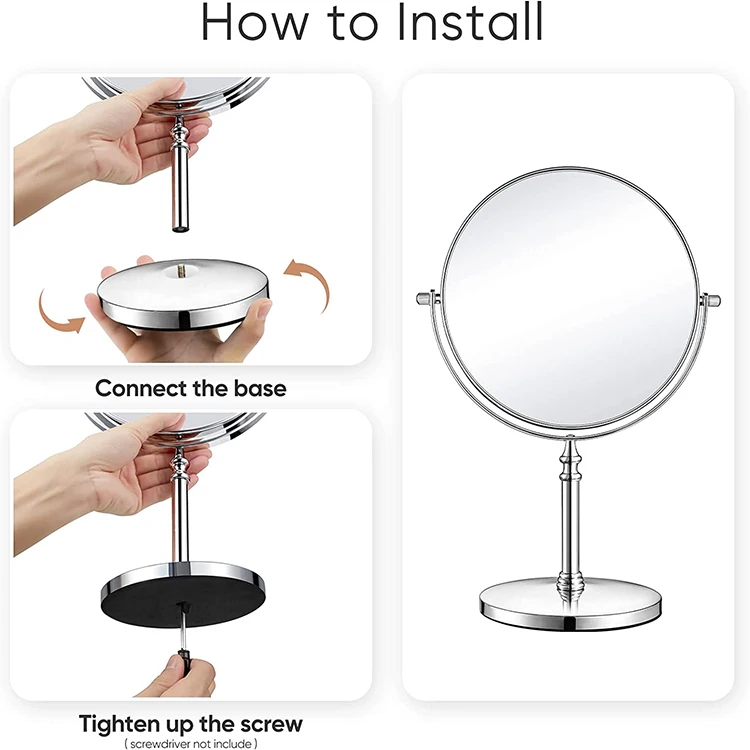 How to Install

Connect the base

Tighten up the screw
( screwdriver not include )