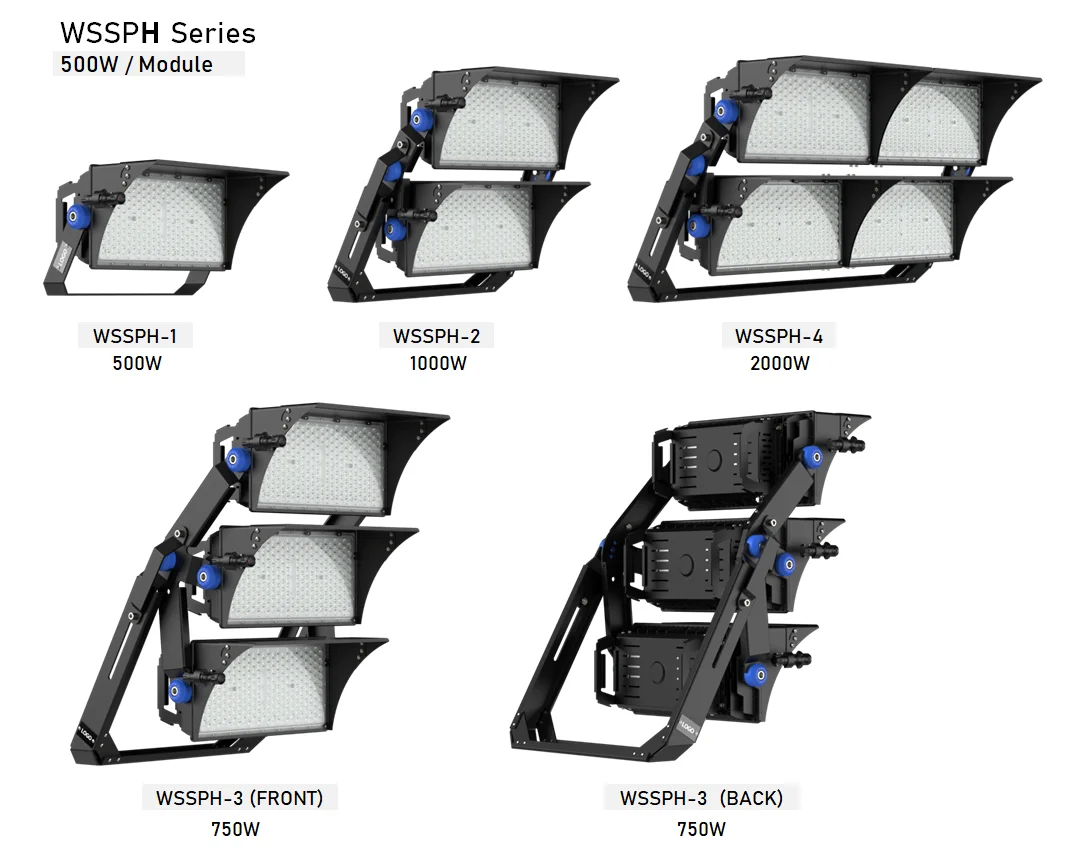 WSSPH Series
500W / Module

WSSPH-1
500W

WSSPH-2
1000W

WSSPH-4
2000W

WSSPH-3 (FRONT)
750W

WSSPH-3 (BACK)
750W