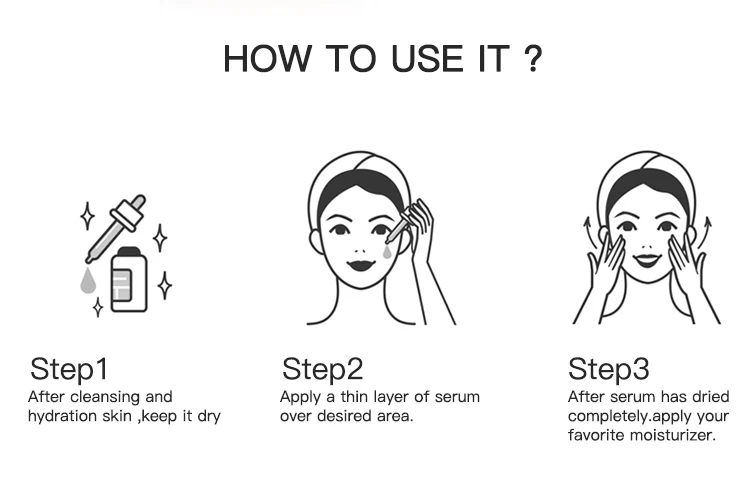 HOW TO USE IT ?

Step1
After cleansing and hydration skin ,keep it dry

Step2
Apply a thin layer of serum over desired area.

Step3
After serum has dried completely.apply your favorite moisturizer.