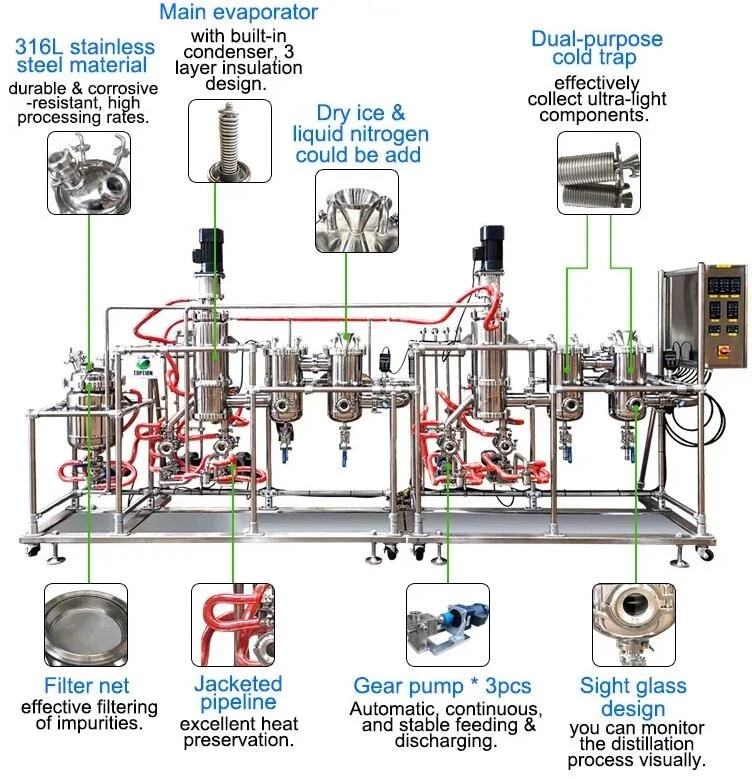 316L stainless steel material
durable & corrosive -resistant, high processing rates.

Main evaporator
with built-in condenser, 3 layer insulation design.

Dry ice & liquid nitrogen could be add

Dual-purpose cold trap
effectively collect ultra-light components.

TOPTION

Filter net
effective filtering of impurities.

Jacketed pipeline
excellent heat preservation.

Gear pump * 3pcs
Automatic, continuous, and stable feeding & discharging.

Sight glass design
you can monitor the distillation process visually.