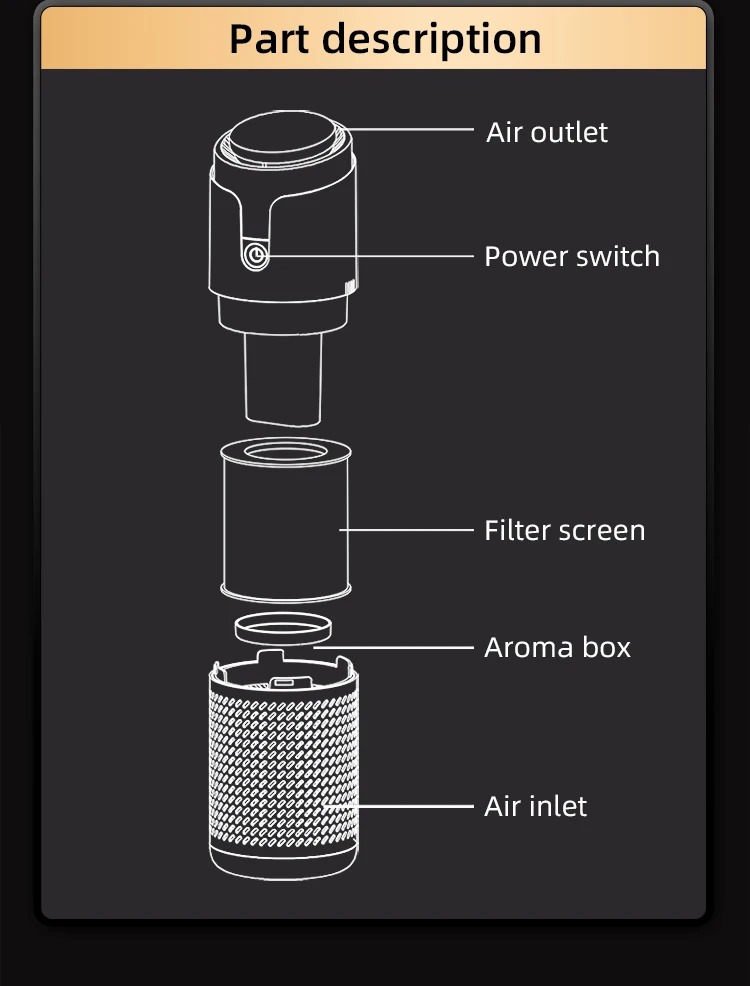 Part description

Air outlet

Power switch

Filter screen

Aroma box

Air inlet