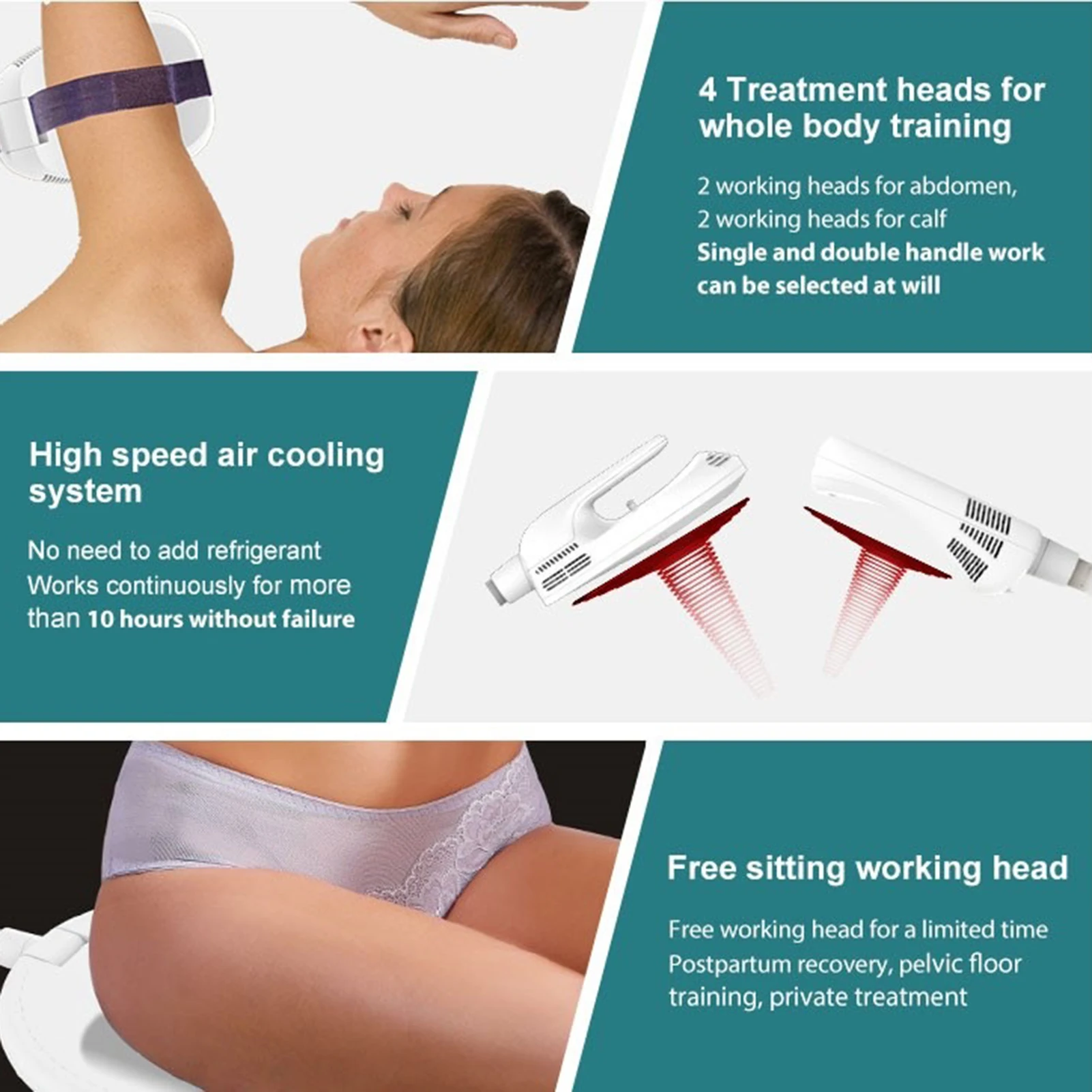 4 Treatment heads for whole body training

2 working heads for abdomen,
2 working heads for calf
Single and double handle work can be selected at will

High speed air cooling system

No need to add refrigerant
Works continuously for more than 10 hours without failure

Free sitting working head

Free working head for a limited time
Postpartum recovery, pelvic floor training, private treatment