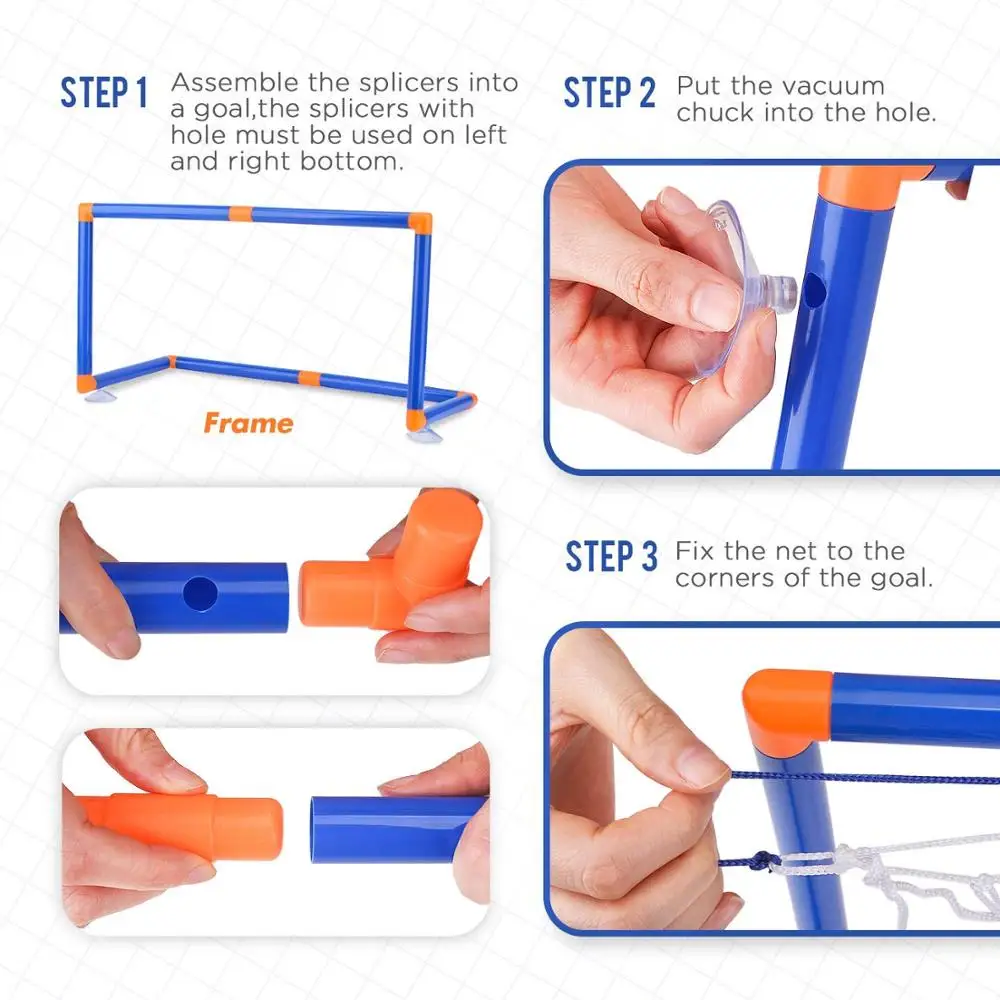 STEP 1 Assemble the splicers into a goal,the splicers with hole must be used on left and right bottom.

Frame

STEP 2 Put the vacuum chuck into the hole.

STEP 3 Fix the net to the corners of the goal.