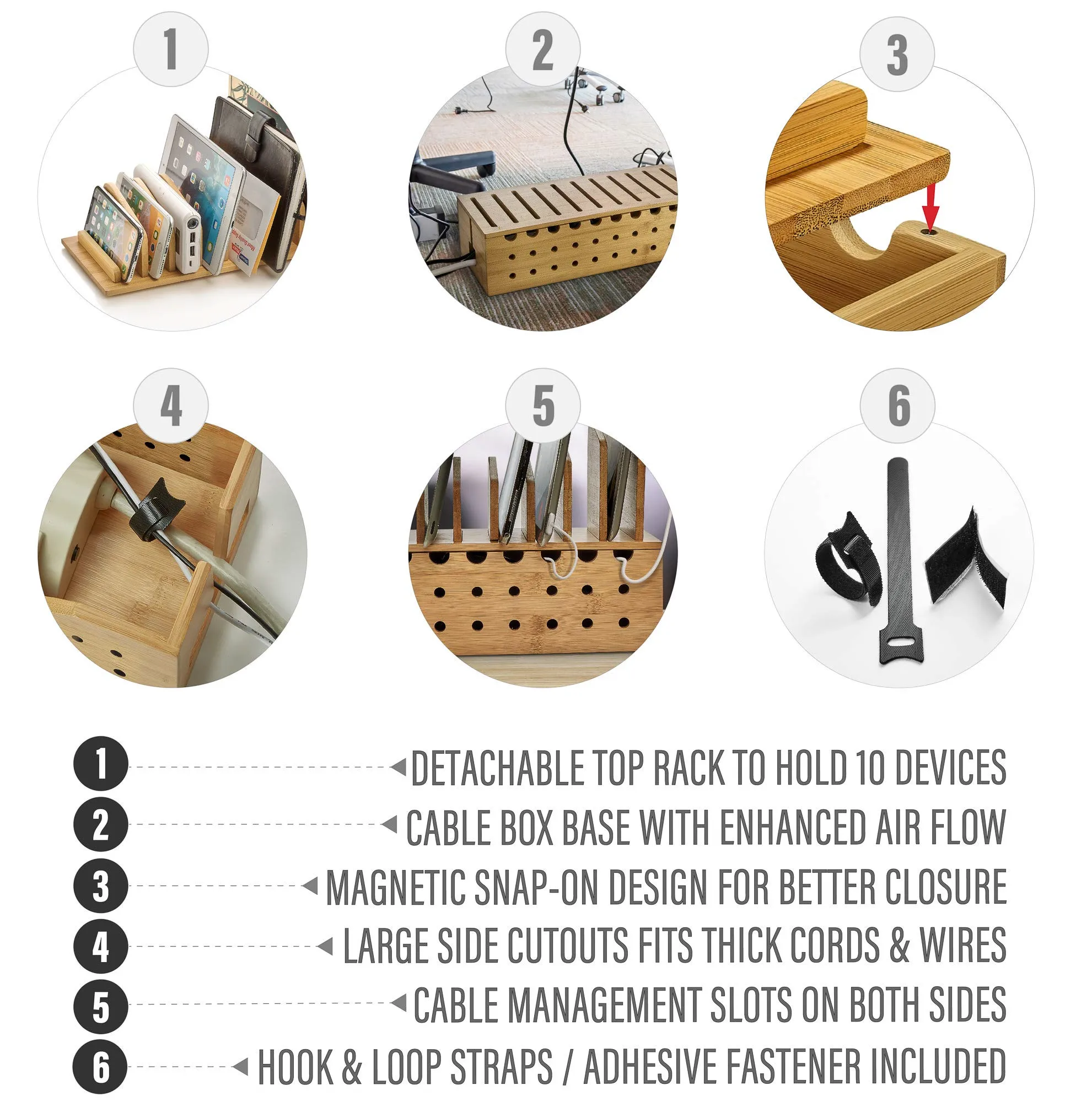 1

2

3

4

5

6

1 DETACHABLE TOP RACK TO HOLD 10 DEVICES

2 CABLE BOX BASE WITH ENHANCED AIR FLOW

3 MAGNETIC SNAP-ON DESIGN FOR BETTER CLOSURE

4 LARGE SIDE CUTOUTS FITS THICK CORDS & WIRES

5 CABLE MANAGEMENT SLOTS ON BOTH SIDES

6 HOOK & LOOP STRAPS / ADHESIVE FASTENER INCLUDED