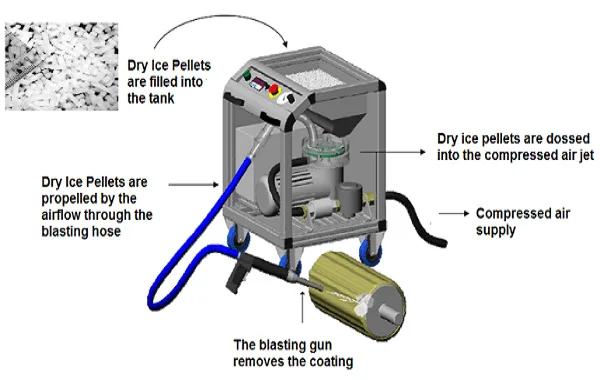 Dry Ice Pellets are filled into the tank

Dry ice pellets are dossed into the compressed air jet

Dry Ice Pellets are propelled by the airflow through the blasting hose

Compressed air supply

The blasting gun removes the coating