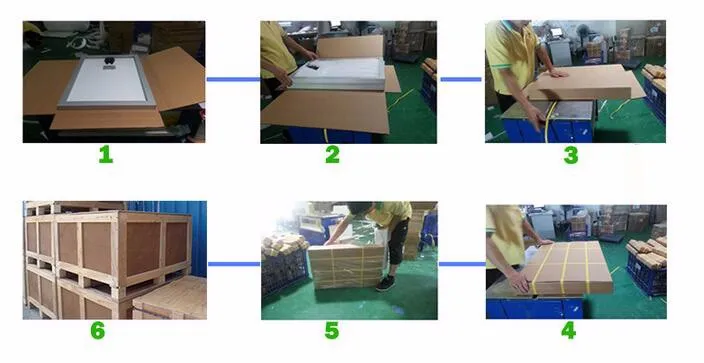 1

2

3

6

5

4