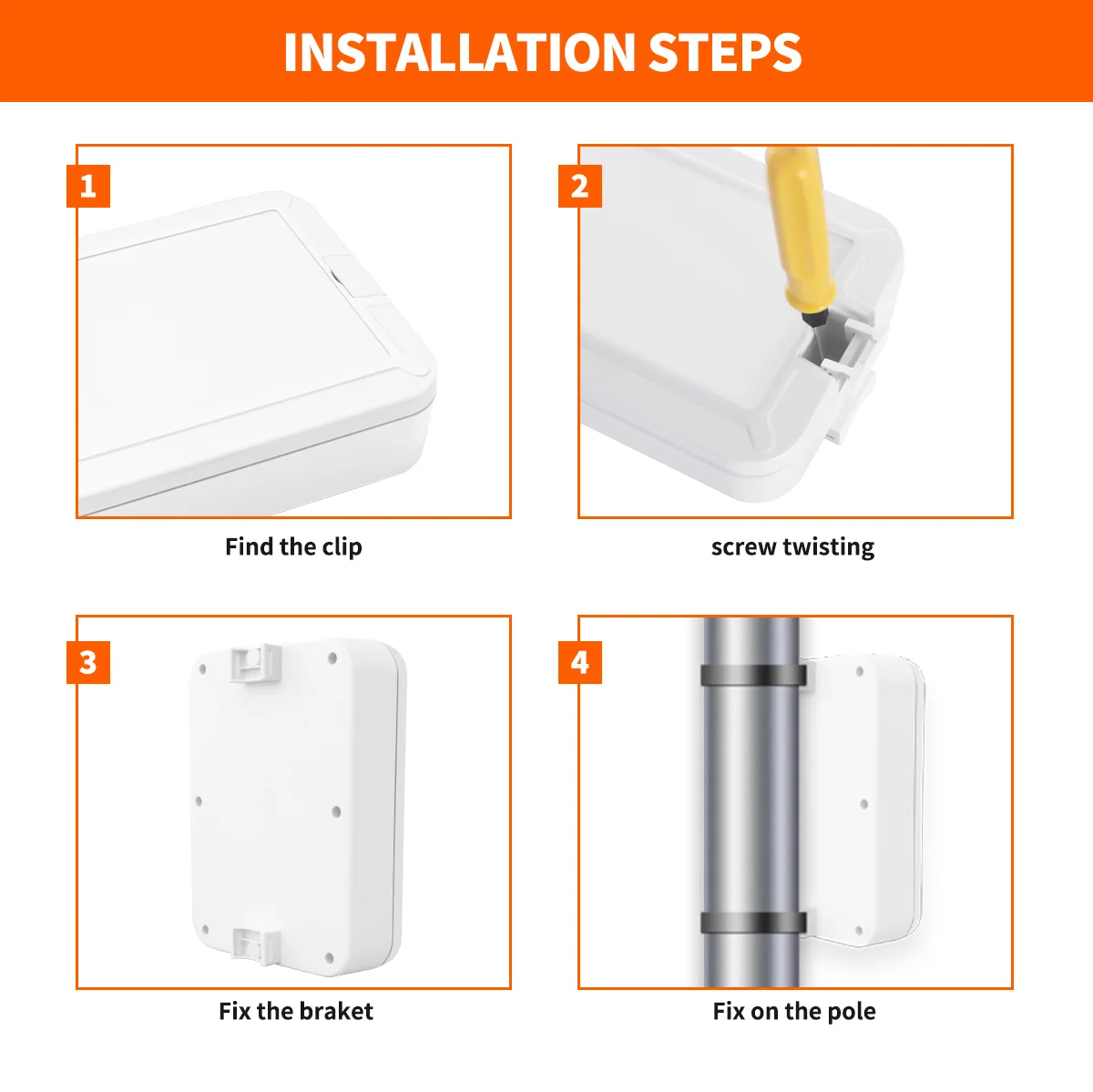 INSTALLATION STEPS

1

Find the clip

2

screw twisting

3

Fix the braket

4

Fix on the pole