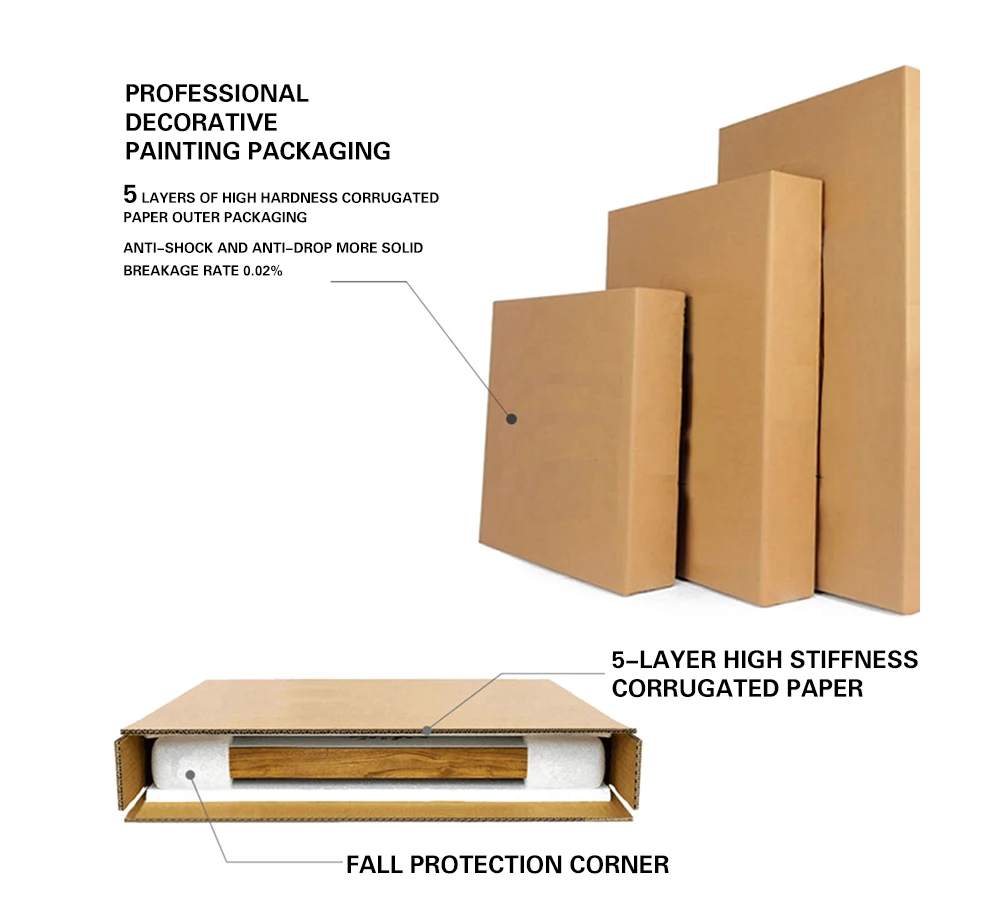 PROFESSIONAL DECORATIVE PAINTING PACKAGING

5 LAYERS OF HIGH HARDNESS CORRUGATED PAPER OUTER PACKAGING

ANTI-SHOCK AND ANTI-DROP MORE SOLID BREAKAGE RATE 0.02%

5-LAYER HIGH STIFFNESS CORRUGATED PAPER

FALL PROTECTION CORNER