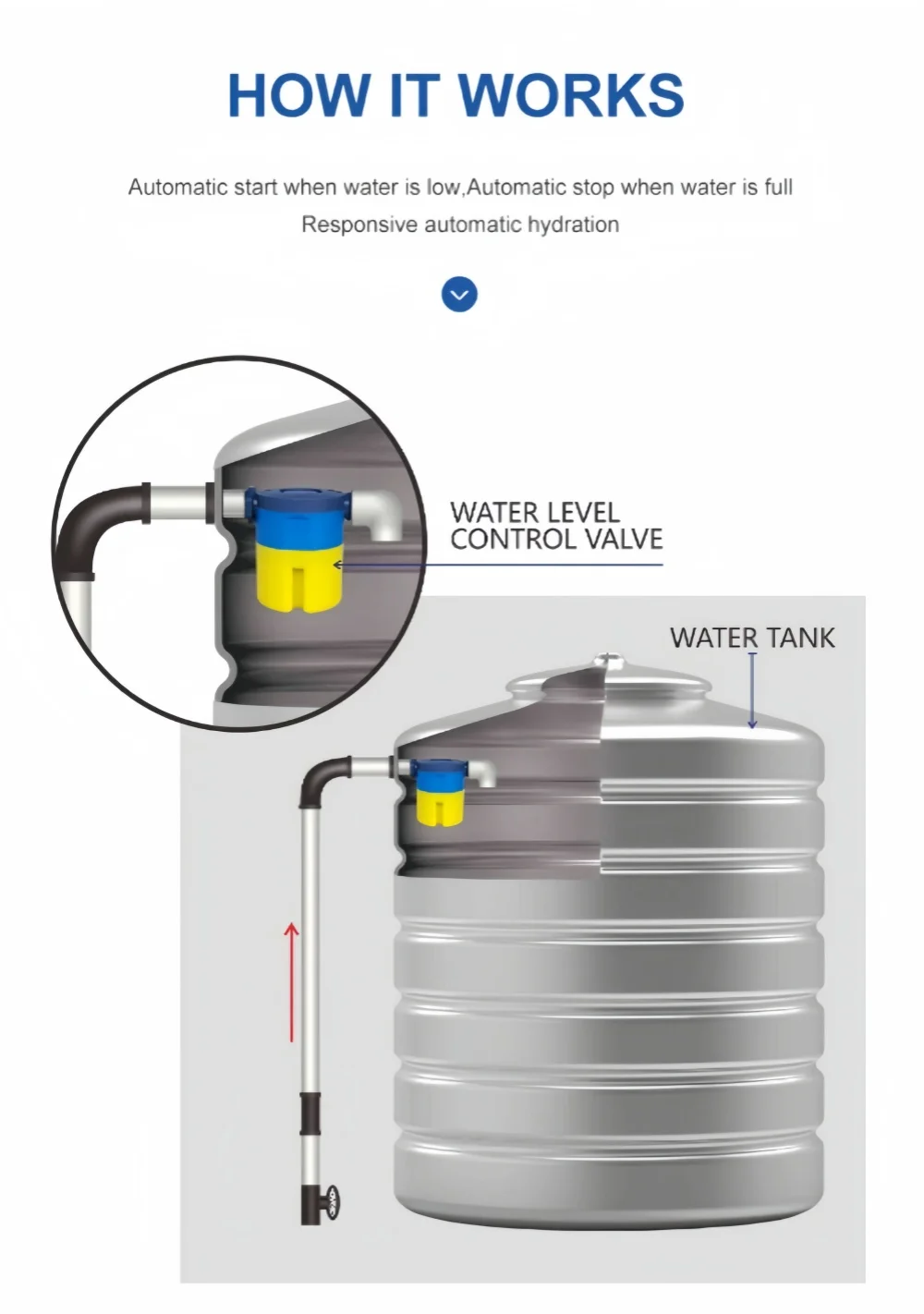 HOW IT WORKS

Automatic start when water is low,Automatic stop when water is full
Responsive automatic hydration

WATER LEVEL
CONTROL VALVE

WATER TANK