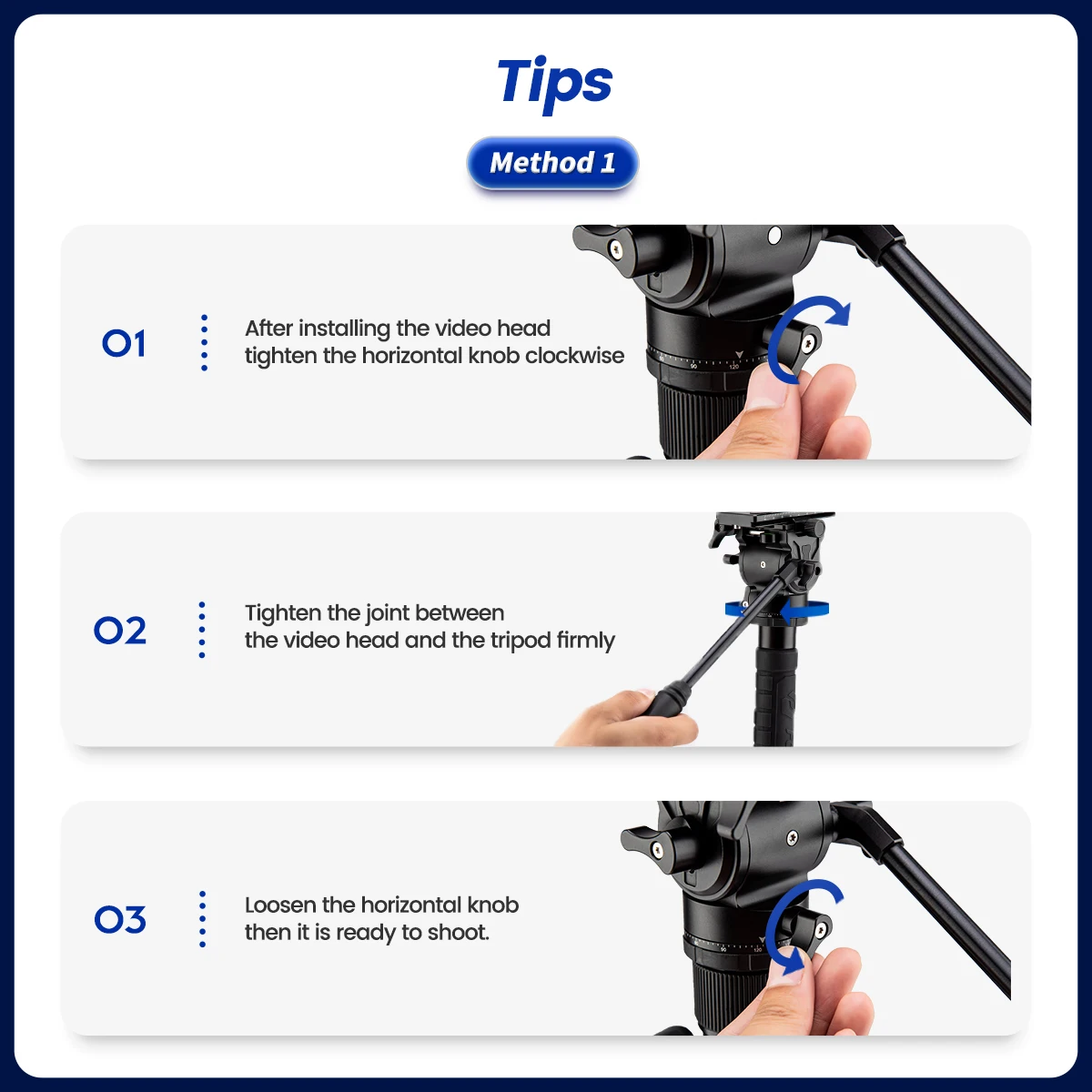 Tips

Method 1

01

After installing the video head tighten the horizontal knob clockwise

02

Tighten the joint between the video head and the tripod firmly

03

Loosen the horizontal knob then it is ready to shoot.