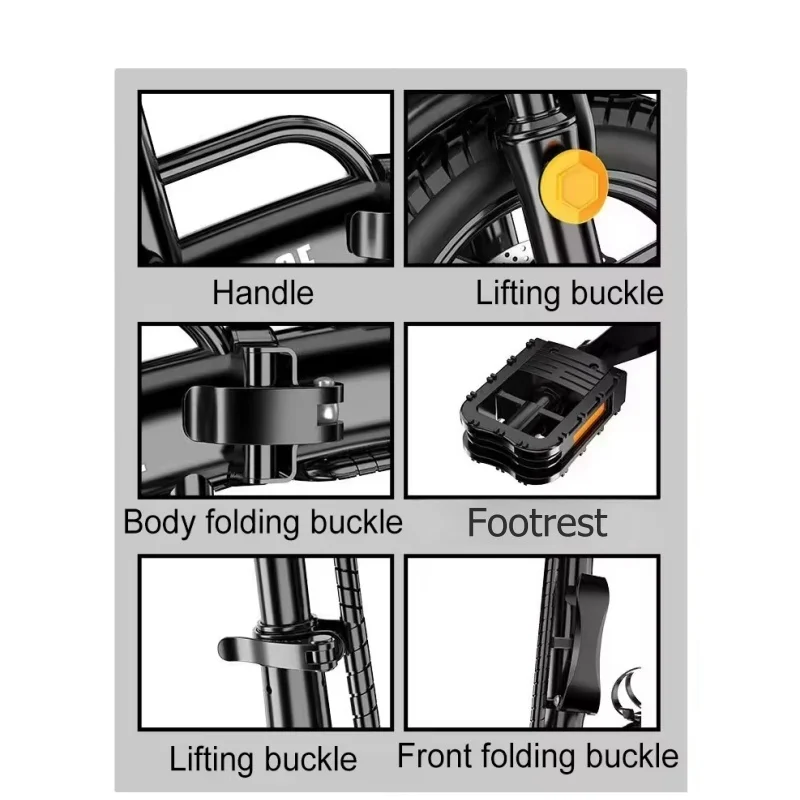 Handle

Lifting buckle

Body folding buckle

Footrest

Lifting buckle

Front folding buckle