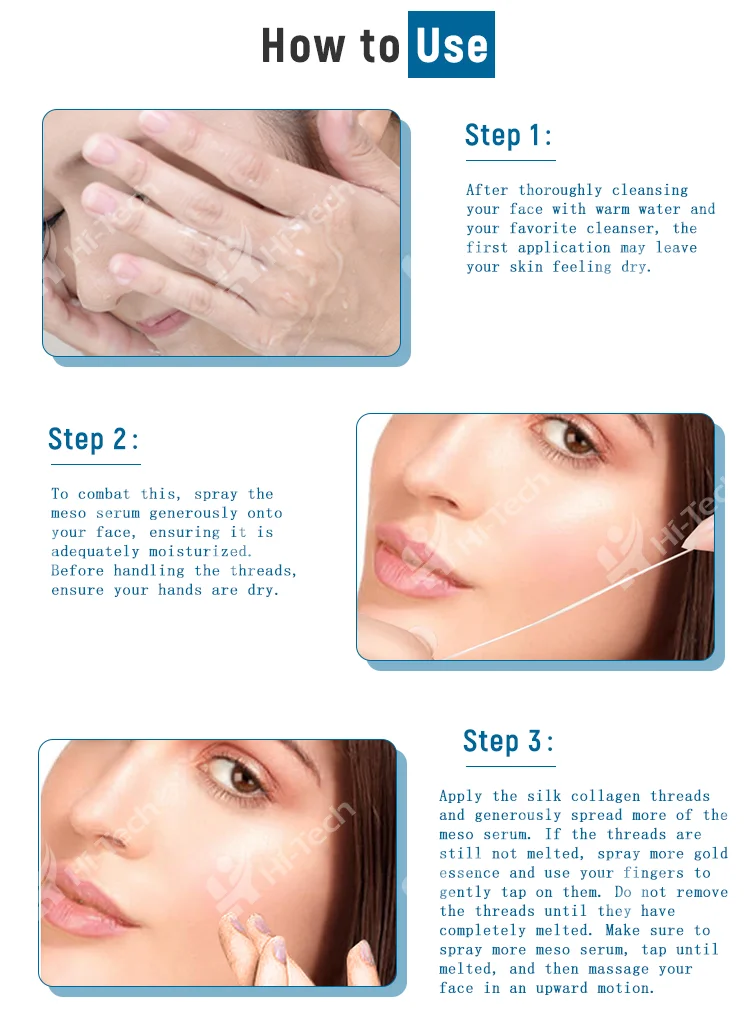 How to Use

Hi-Tech

Step 1:

After thoroughly cleansing your face with warm water and your favorite cleanser, the first application may leave your skin feeling dry.

Step 2:

To combat this, spray the meso serum generously onto your face, ensuring it is adequately moisturized. Before handling the threads, ensure your hands are dry.

Hi-Tech

Hi-Tech

Step 3:

Apply the silk collagen threads and generously spread more of the meso serum. If the threads are still not melted, spray more gold essence and use your fingers to gently tap on them. Do not remove the threads until they have completely melted. Make sure to spray more meso serum, tap until melted, and then massage your face in an upward motion.