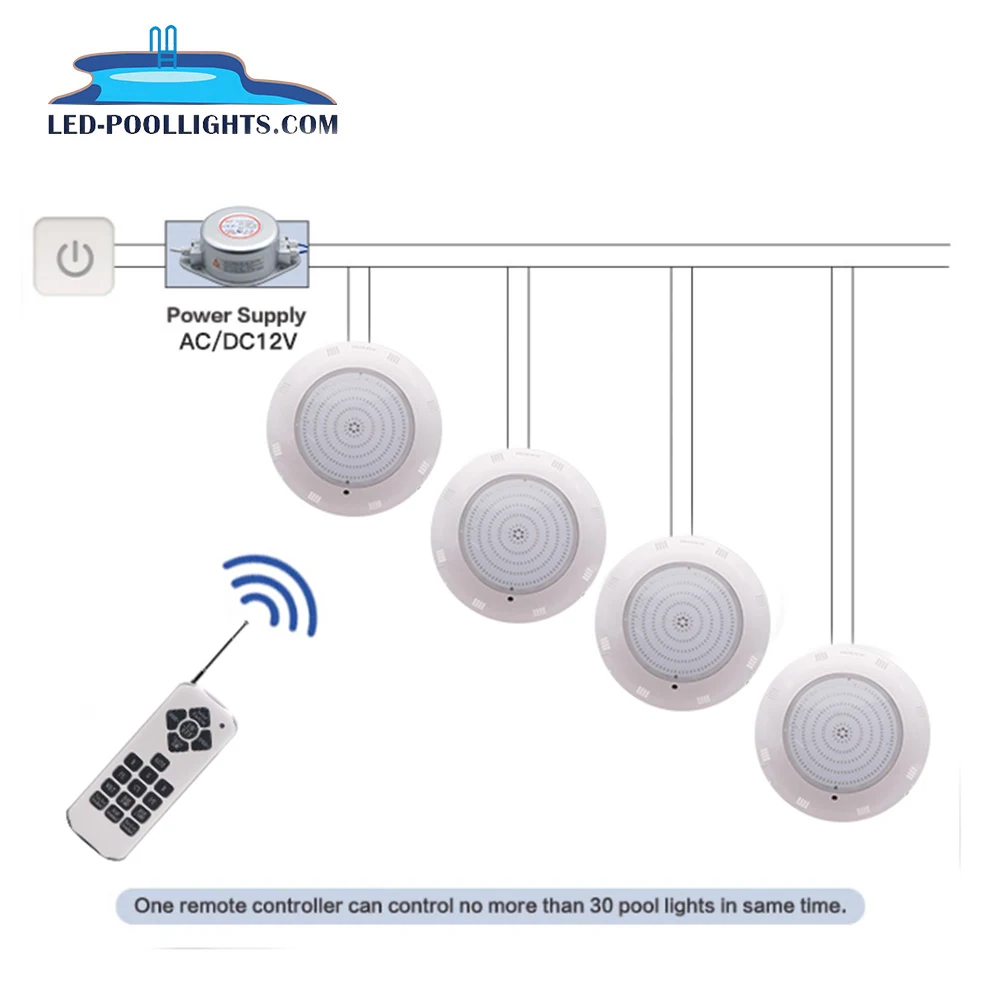 LED-POOLLIGHTS.COM

Power Supply
AC/DC12V

One remote controller can control no more than 30 pool lights in same time.