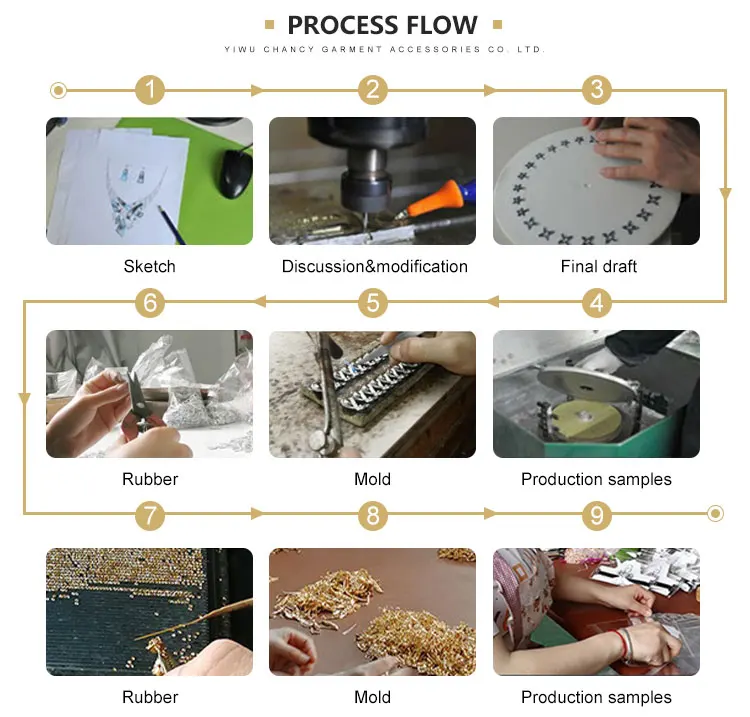 PROCESS FLOW

YIWU CHANCY GARMENT ACCESSORIES CO. LTD.

1

2

3

Sketch

Discussion&modification

Final draft

6

5

4

Rubber

Mold

Production samples

7

8

9

Rubber

Mold

Production samples