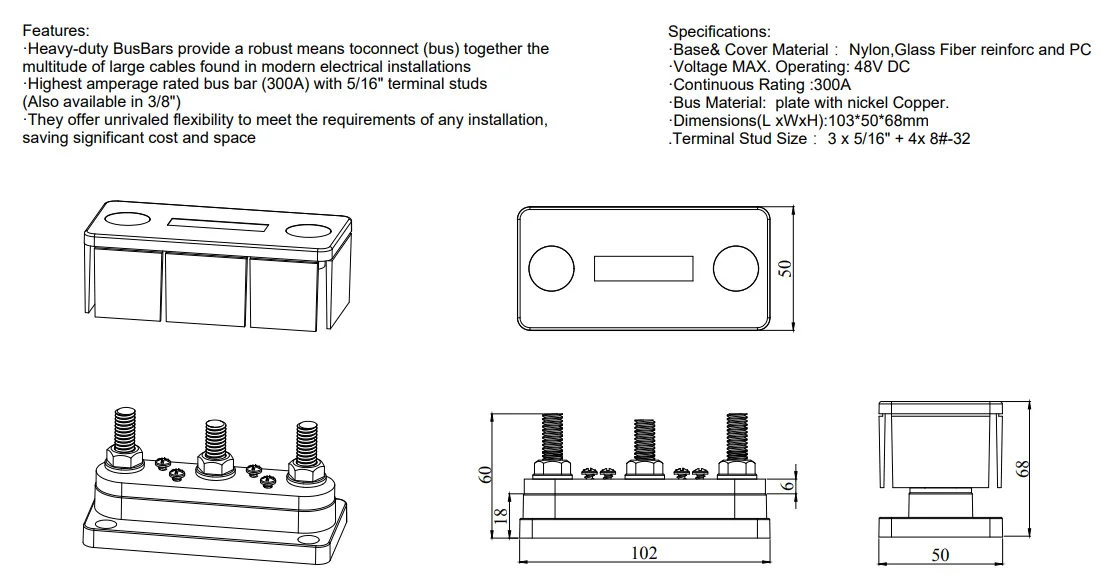 Features:
·Heavy-duty BusBars provide a robust means toconnect (bus) together the multitude of large cables found in modern electrical installations
·Highest amperage rated bus bar (300A) with 5/16" terminal studs (Also available in 3/8")
·They offer unrivaled flexibility to meet the requirements of any installation, saving significant cost and space

Specifications:
·Base& Cover Material : Nylon,Glass Fiber reinforc and PC
·Voltage MAX. Operating: 48V DC
·Continuous Rating :300A
·Bus Material: plate with nickel Copper.
·Dimensions(L xWxH):103*50*68mm
.Terminal Stud Size : 3 x 5/16" + 4x 8#-32

50

60
18
6
102

68
50