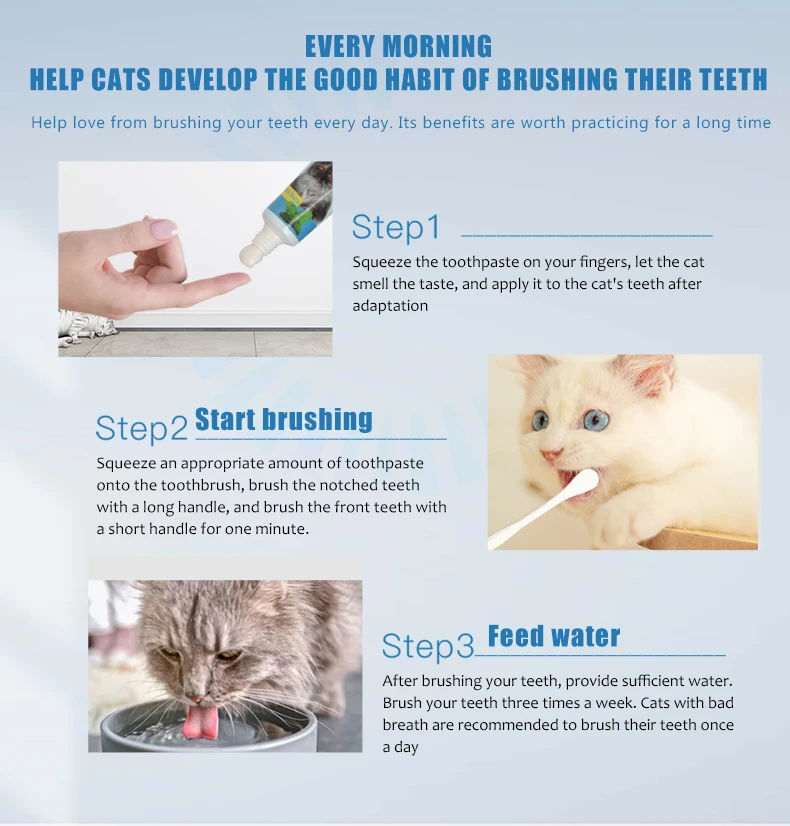 EVERY MORNING
HELP CATS DEVELOP THE GOOD HABIT OF BRUSHING THEIR TEETH

Help love from brushing your teeth every day. Its benefits are worth practicing for a long time

Step1

Squeeze the toothpaste on your fingers, let the cat smell the taste, and apply it to the cat's teeth after adaptation

Step2 Start brushing

Squeeze an appropriate amount of toothpaste onto the toothbrush, brush the notched teeth with a long handle, and brush the front teeth with a short handle for one minute.

Step3 Feed water

After brushing your teeth, provide sufficient water. Brush your teeth three times a week. Cats with bad breath are recommended to brush their teeth once a day