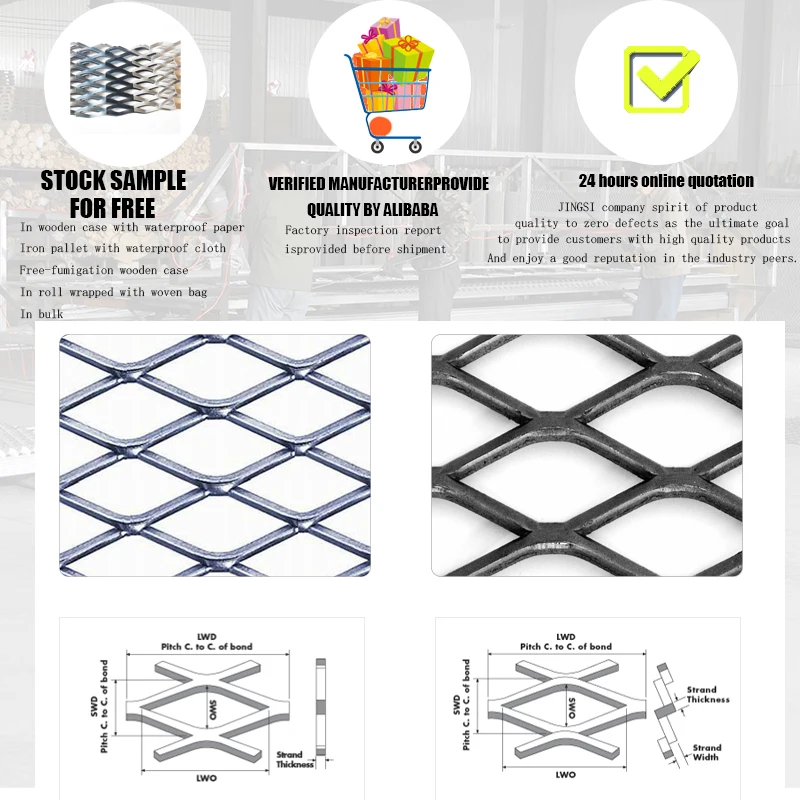 STOCK SAMPLE FOR FREE

In wooden case with waterproof paper
Iron pallet with waterproof cloth
Free-fumigation wooden case
In roll wrapped with woven bag
In bulk

VERIFIED MANUFACTURERPROVIDE QUALITY BY ALIBABA

Factory inspection report isprovided before shipment

24 hours online quotation

JINGSI company spirit of product quality to zero defects as the ultimate goal to provide customers with high quality products And enjoy a good reputation in the industry peers.

LWD
Pitch C. to C. of bond
SWD
Pitch C. to C. of bond
SWO
LWO
Strand Thickness

LWD
Pitch C. to C. of bond
SWD
Pitch C. to C. of bond
SWO
LWO
Strand Thickness
Strand Width