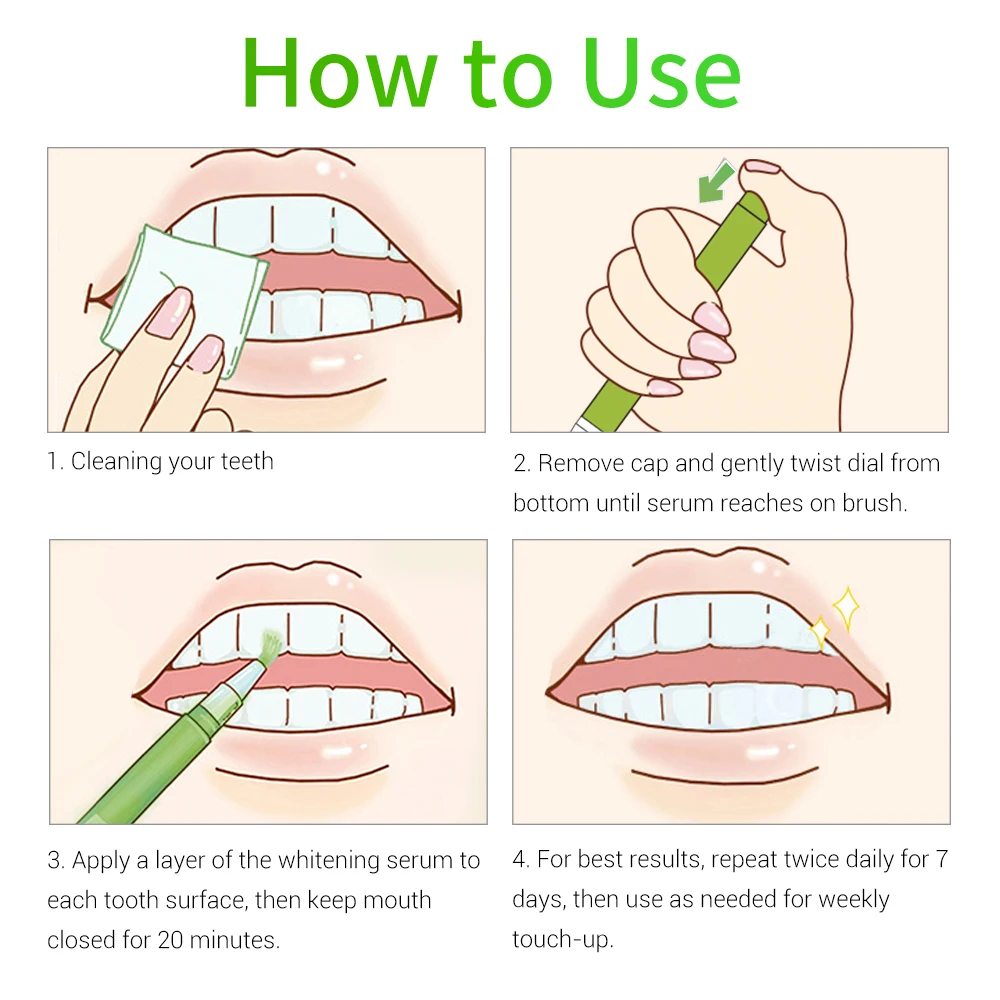 How to Use

1. Cleaning your teeth

2. Remove cap and gently twist dial from bottom until serum reaches on brush.

3. Apply a layer of the whitening serum to each tooth surface, then keep mouth closed for 20 minutes.

4. For best results, repeat twice daily for 7 days, then use as needed for weekly touch-up.