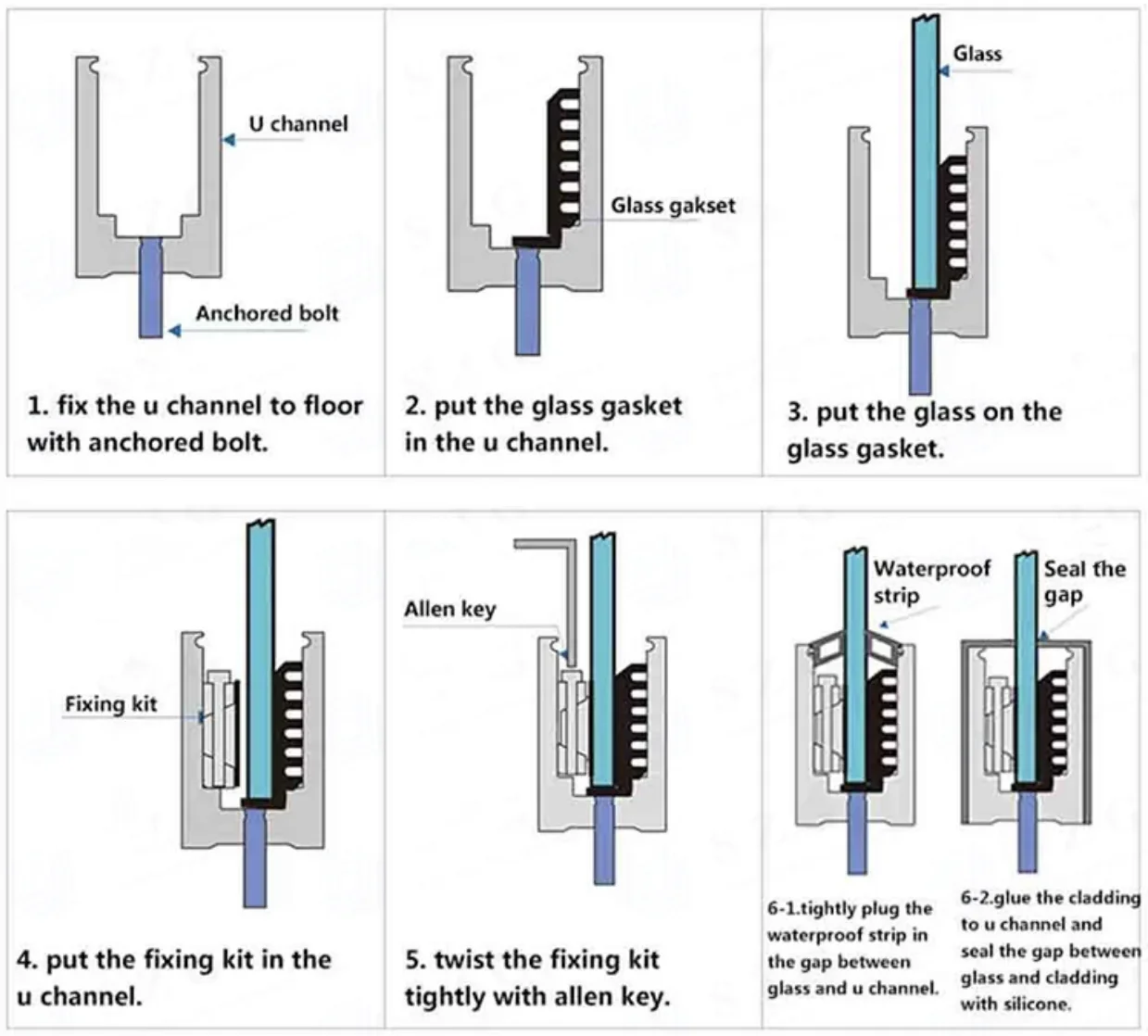 U channel

Anchored bolt

1. fix the u channel to floor with anchored bolt.

Glass gakset

2. put the glass gasket in the u channel.

Glass

3. put the glass on the glass gasket.

Fixing kit

4. put the fixing kit in the u channel.

Allen key

5. twist the fixing kit tightly with allen key.

Waterproof strip

Seal the gap

6-1.tightly plug the waterproof strip in the gap between glass and u channel.

6-2.glue the cladding to u channel and seal the gap between glass and cladding with silicone.