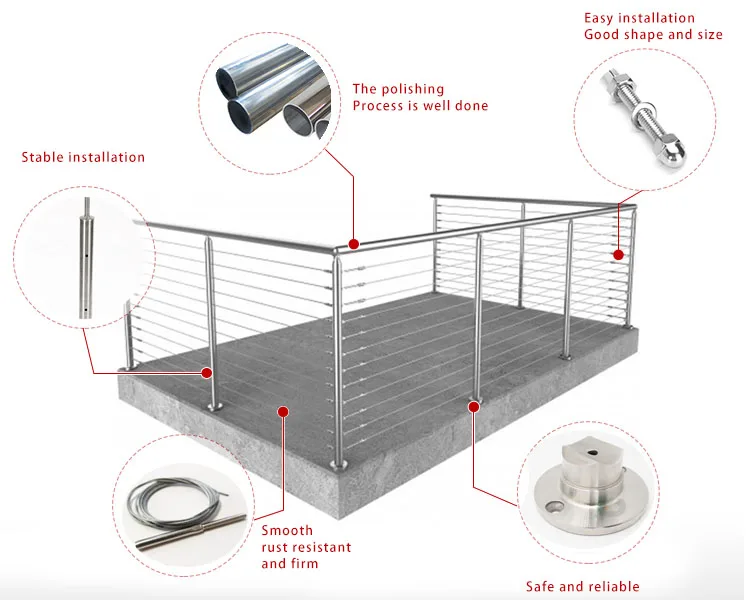 Easy installation
Good shape and size

The polishing
Process is well done

Stable installation

Smooth
rust resistant
and firm

Safe and reliable