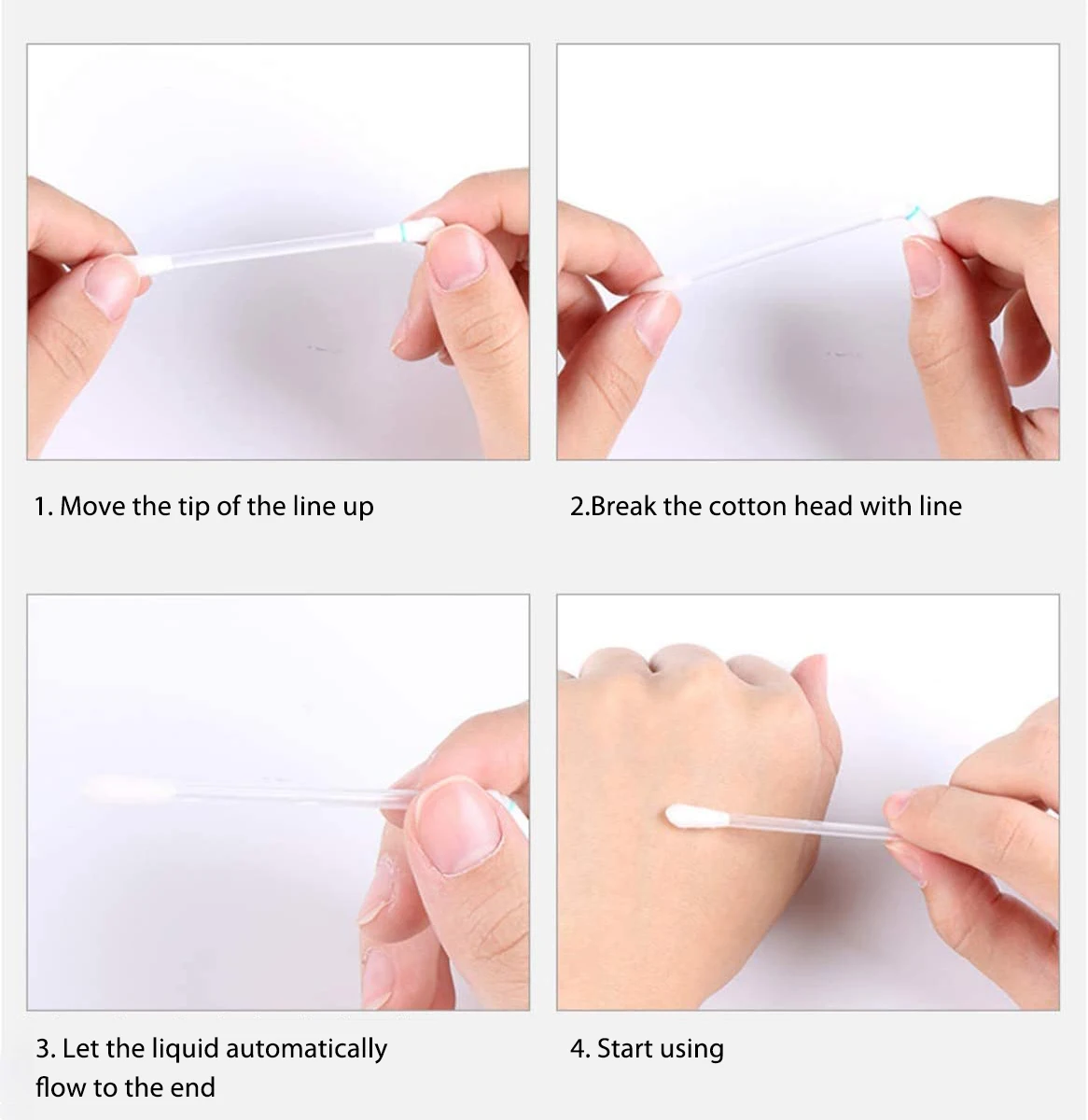 1. Move the tip of the line up

2.Break the cotton head with line

3. Let the liquid automatically flow to the end

4. Start using