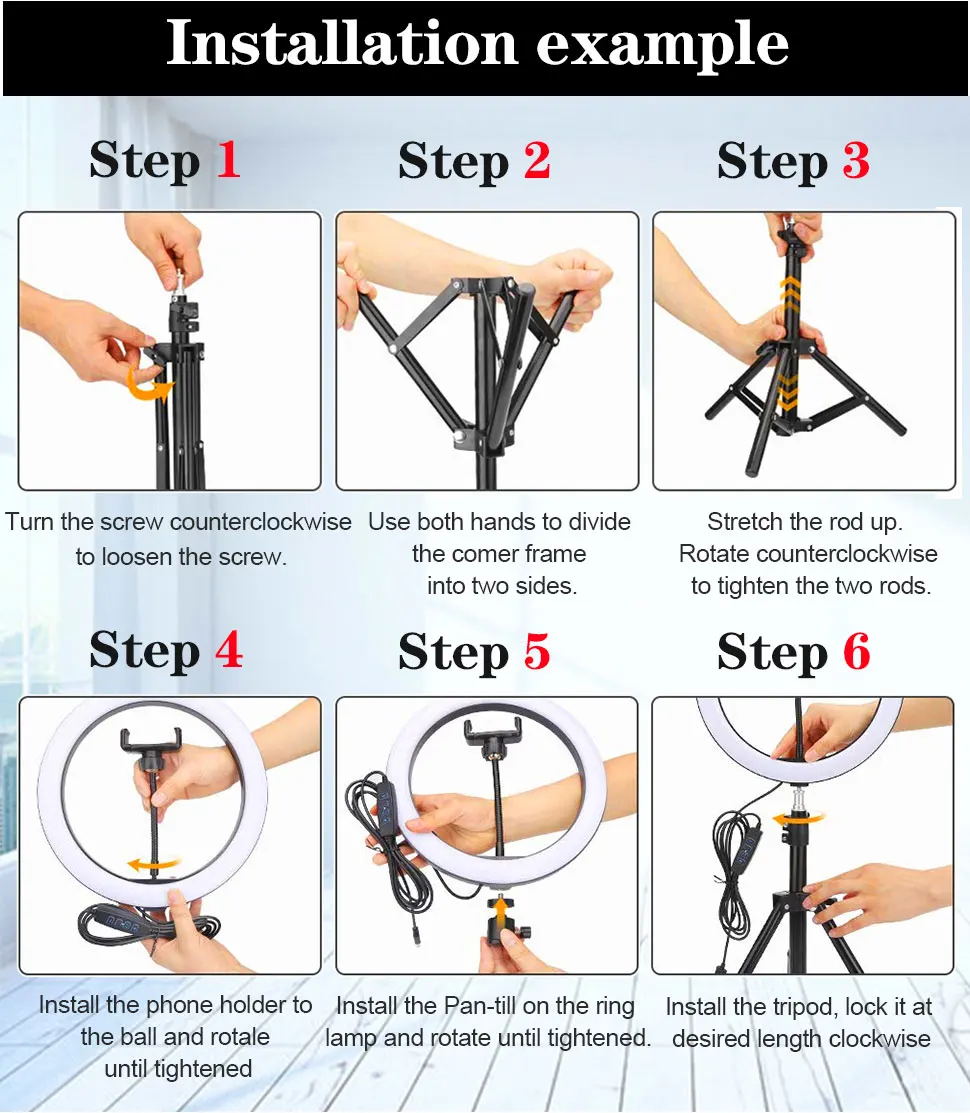 Installation example

Step 1

Turn the screw counterclockwise to loosen the screw.

Step 2

Use both hands to divide the comer frame into two sides.

Step 3

Stretch the rod up. Rotate counterclockwise to tighten the two rods.

Step 4

Install the phone holder to the ball and rotale until tightened

Step 5

Install the Pan-till on the ring lamp and rotate until tightened.

Step 6

Install the tripod, lock it at desired length clockwise