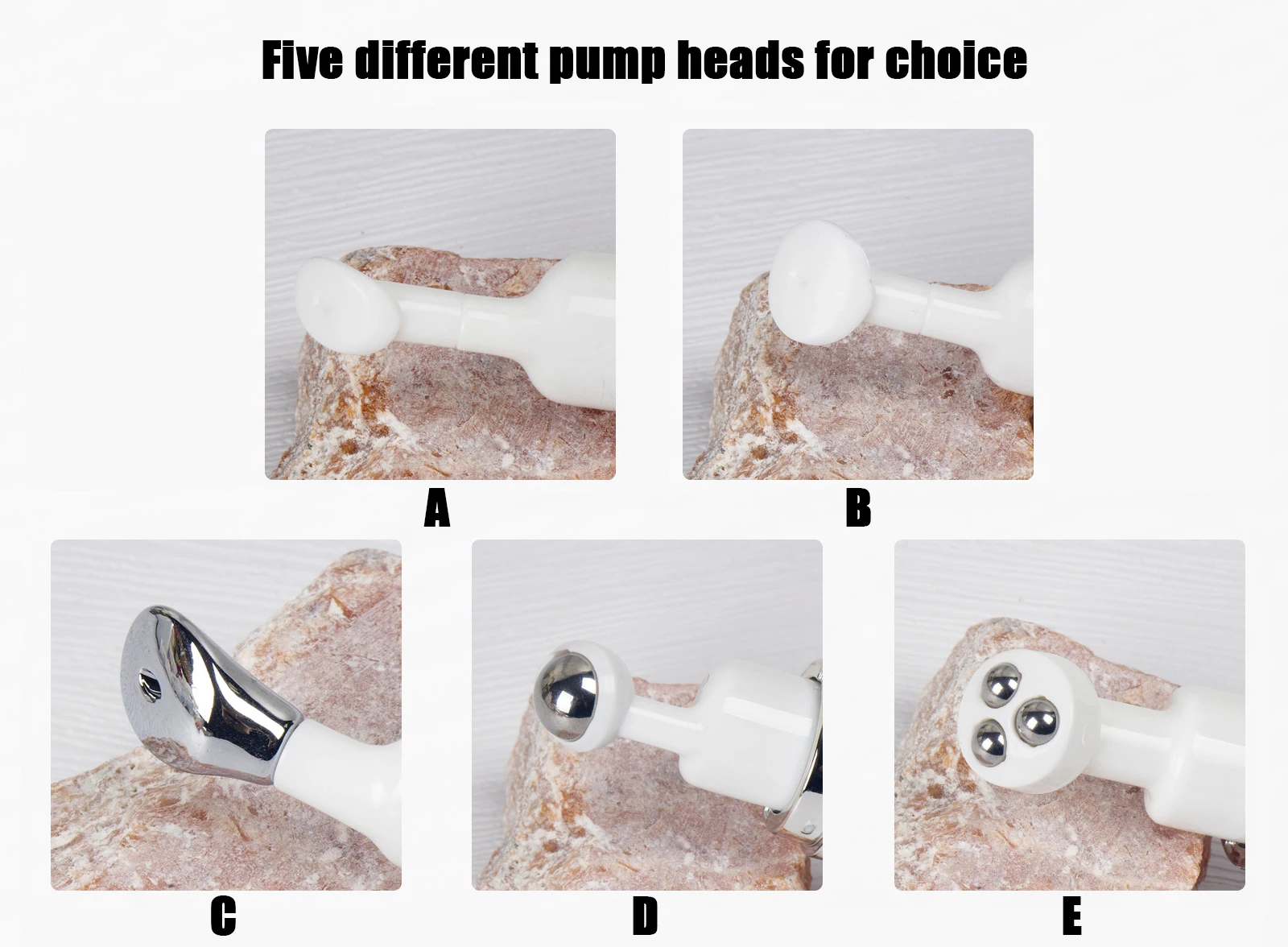 Five different pump heads for choice

A

B

C

D

E