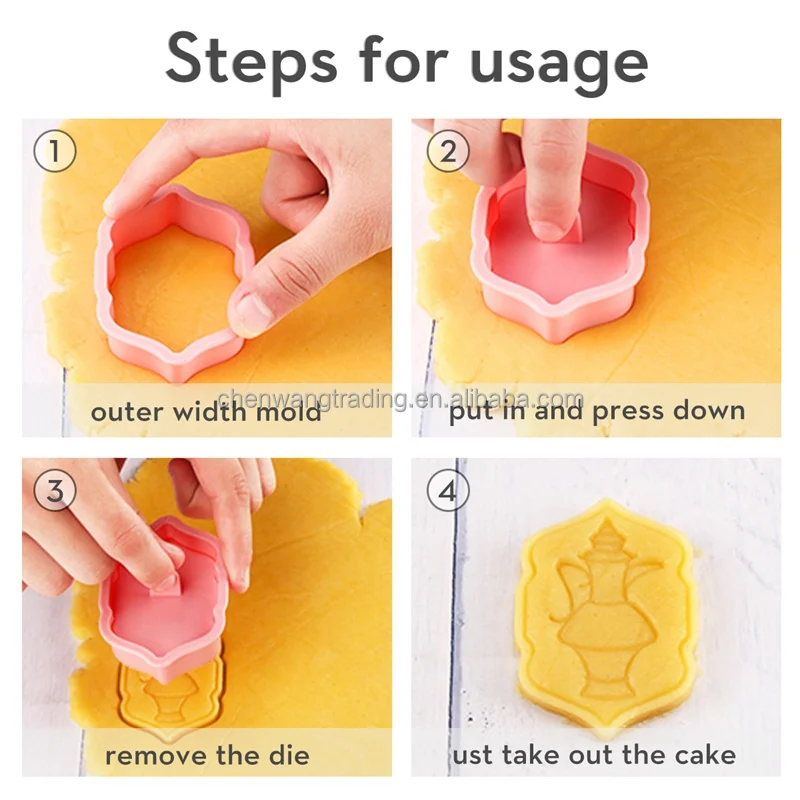 Steps for usage

1
outer width mold

2
put in and press down

chenwangtrading.en.alibaba.com

3
remove the die

4
ust take out the cake