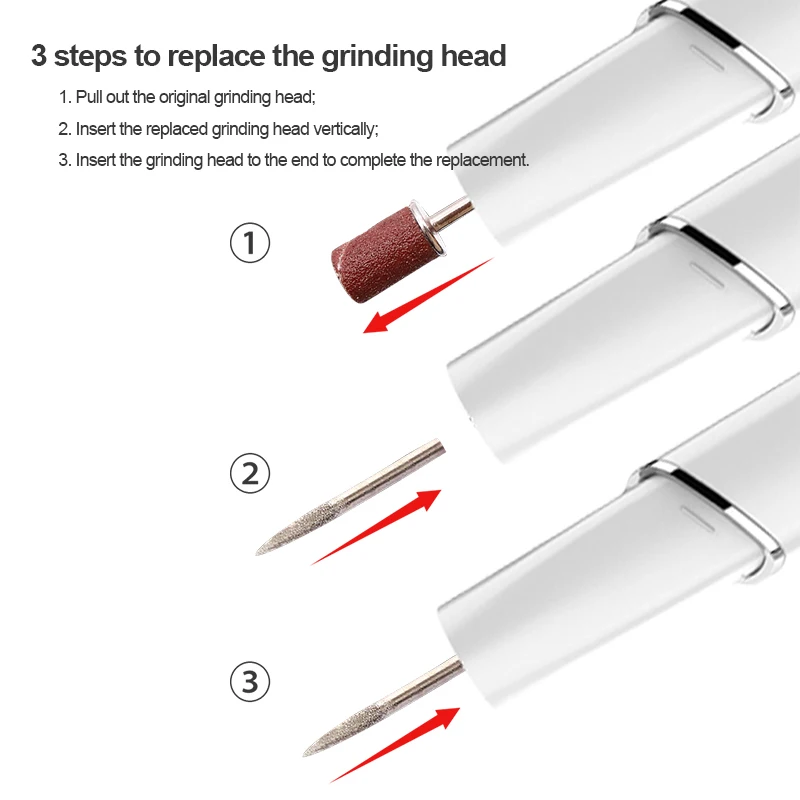 3 steps to replace the grinding head

1. Pull out the original grinding head;

2. Insert the replaced grinding head vertically;

3. Insert the grinding head to the end to complete the replacement.

①

②

③