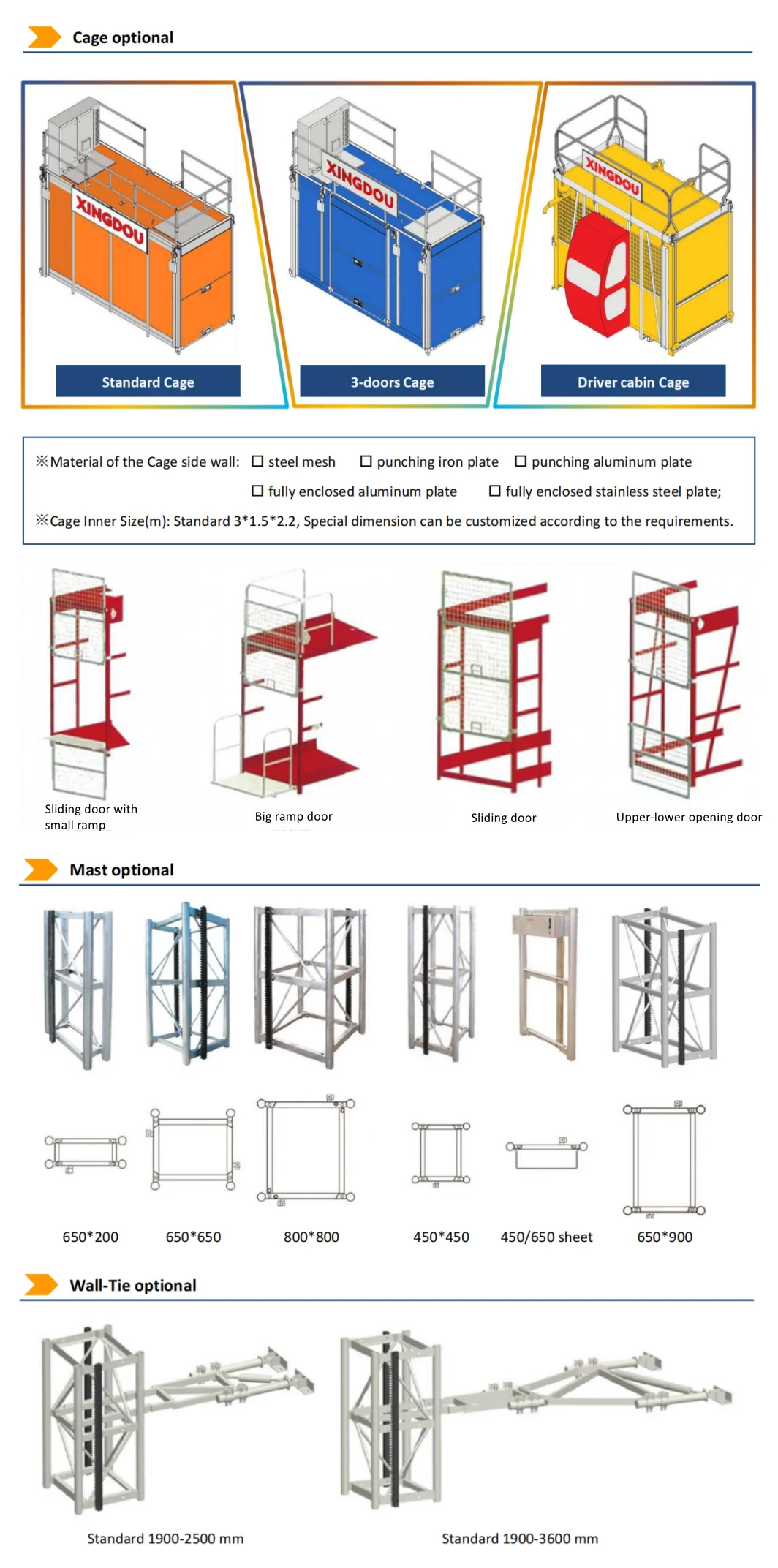 Cage optional

XINGDOU

Standard Cage

XINGDOU

3-doors Cage

XINGDOU

Driver cabin Cage

※Material of the Cage side wall: ☐ steel mesh ☐ punching iron plate ☐ punching aluminum plate ☐ fully enclosed aluminum plate ☐ fully enclosed stainless steel plate;

※Cage Inner Size(m): Standard 3*1.5*2.2, Special dimension can be customized according to the requirements.

Sliding door with small ramp

Big ramp door

Sliding door

Upper-lower opening door

Mast optional

650*200

650*650

800*800

450*450

450/650 sheet

650*900

Wall-Tie optional

Standard 1900-2500 mm

Standard 1900-3600 mm