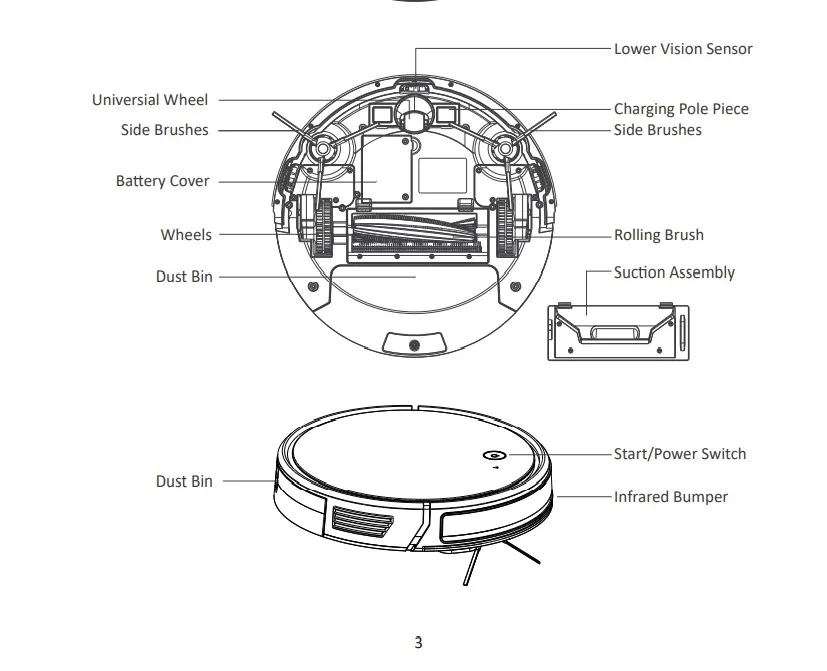 Lower Vision Sensor
Universal Wheel
Charging Pole Piece
Side Brushes
Side Brushes
Battery Cover
Wheels
Rolling Brush
Dust Bin
Suction Assembly
Dust Bin
Start/Power Switch
Infrared Bumper
3